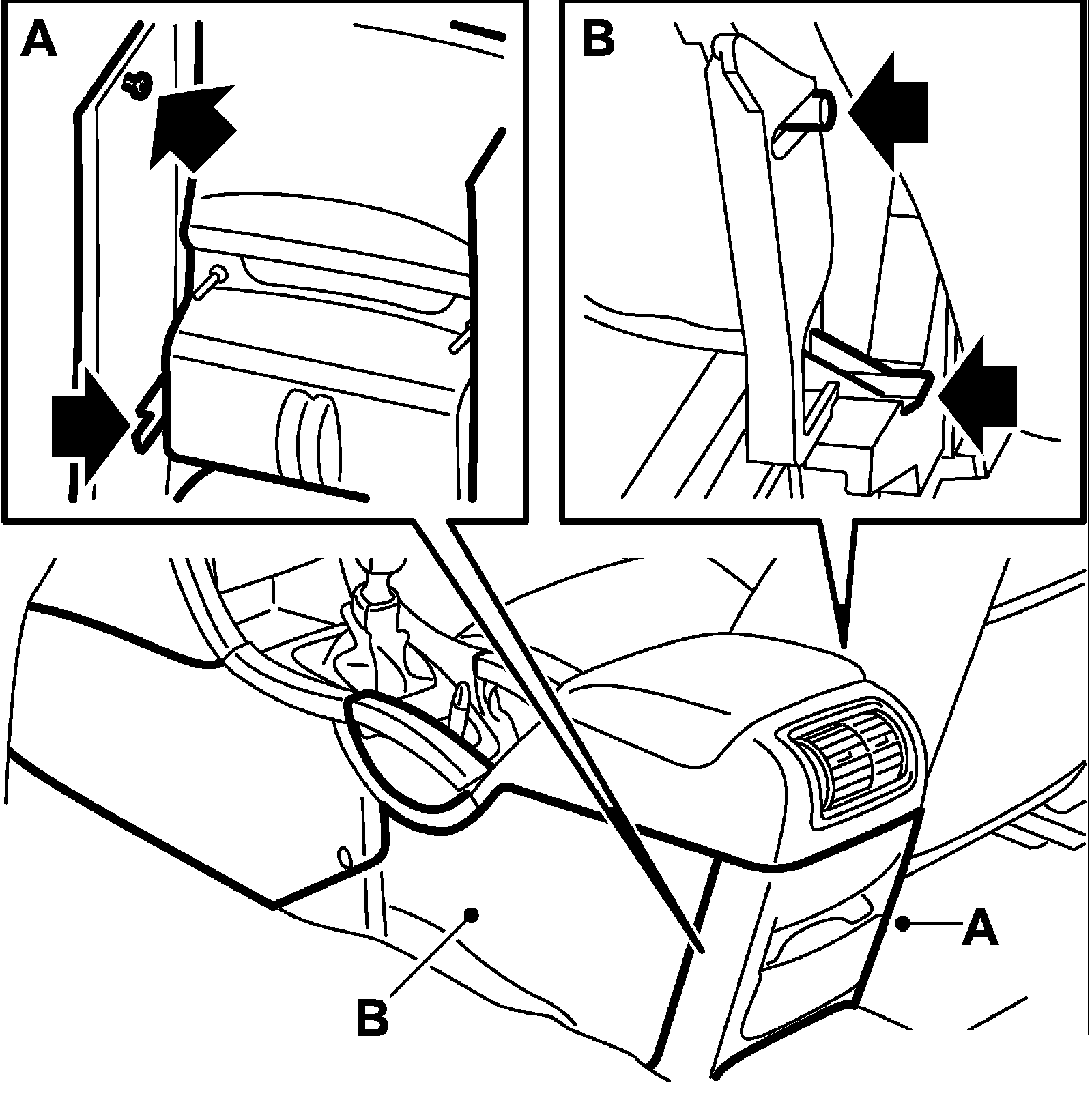 A

B

A

B