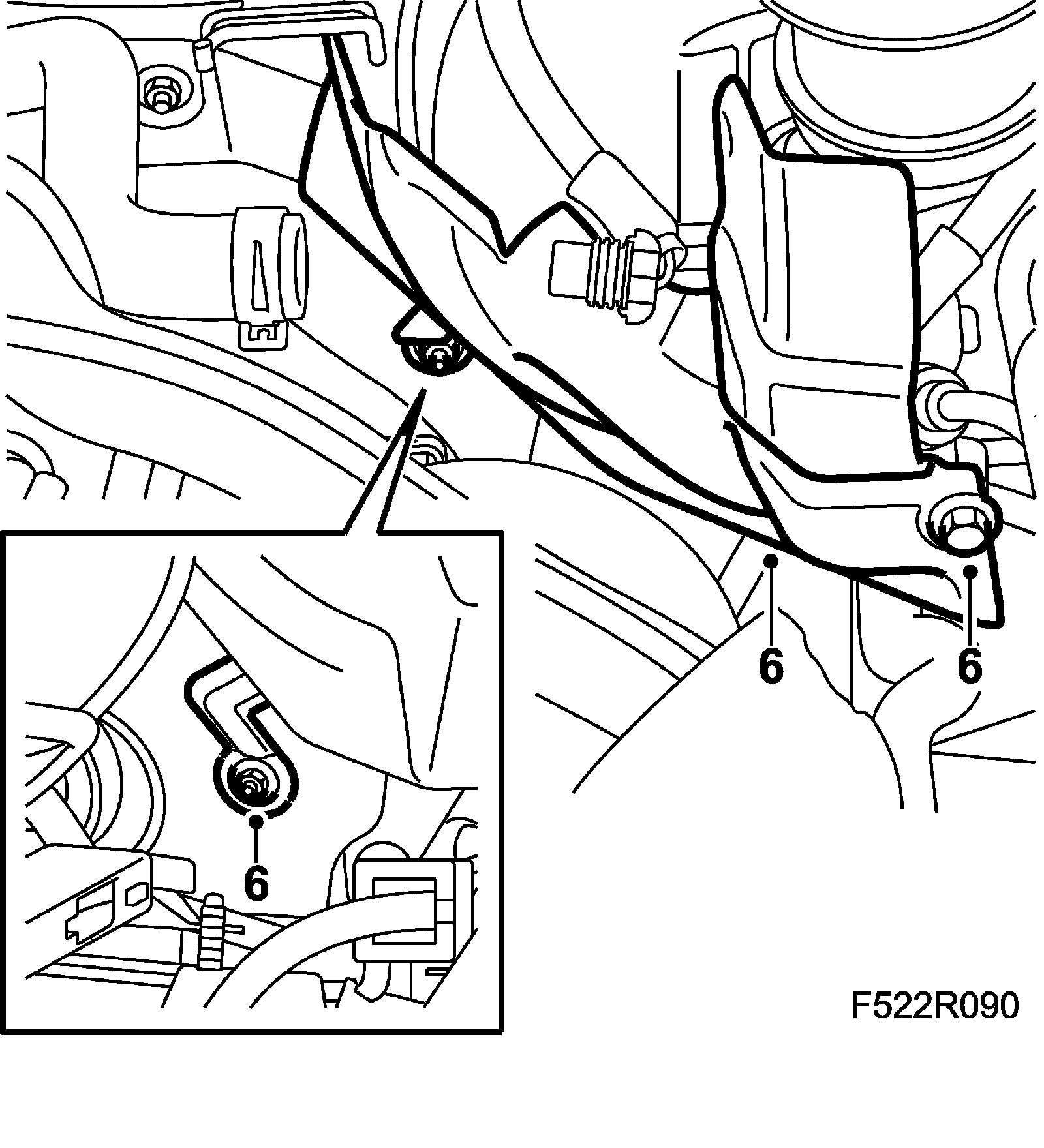 6
6
6
F522R090