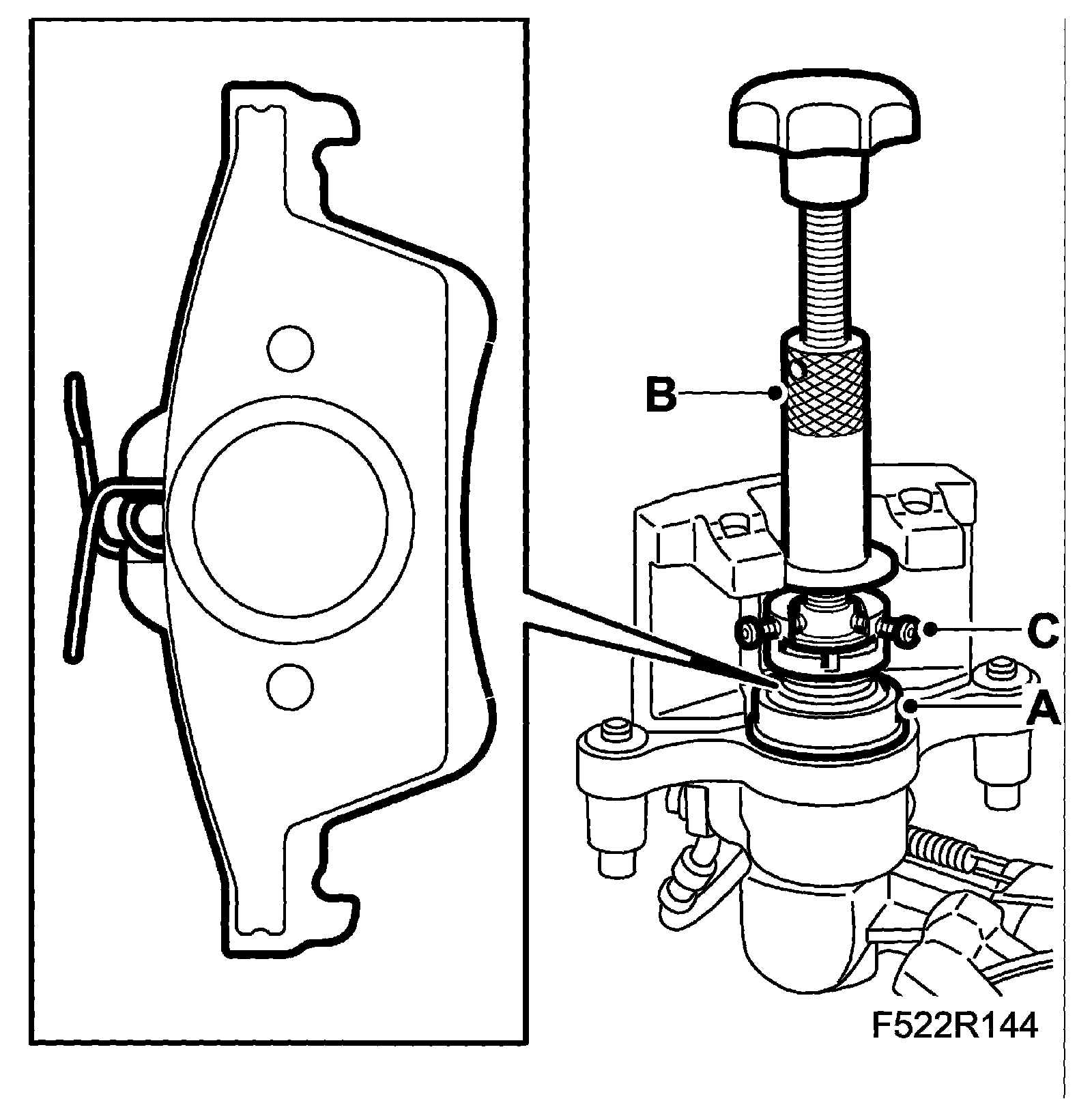 B
C
A
F522R144