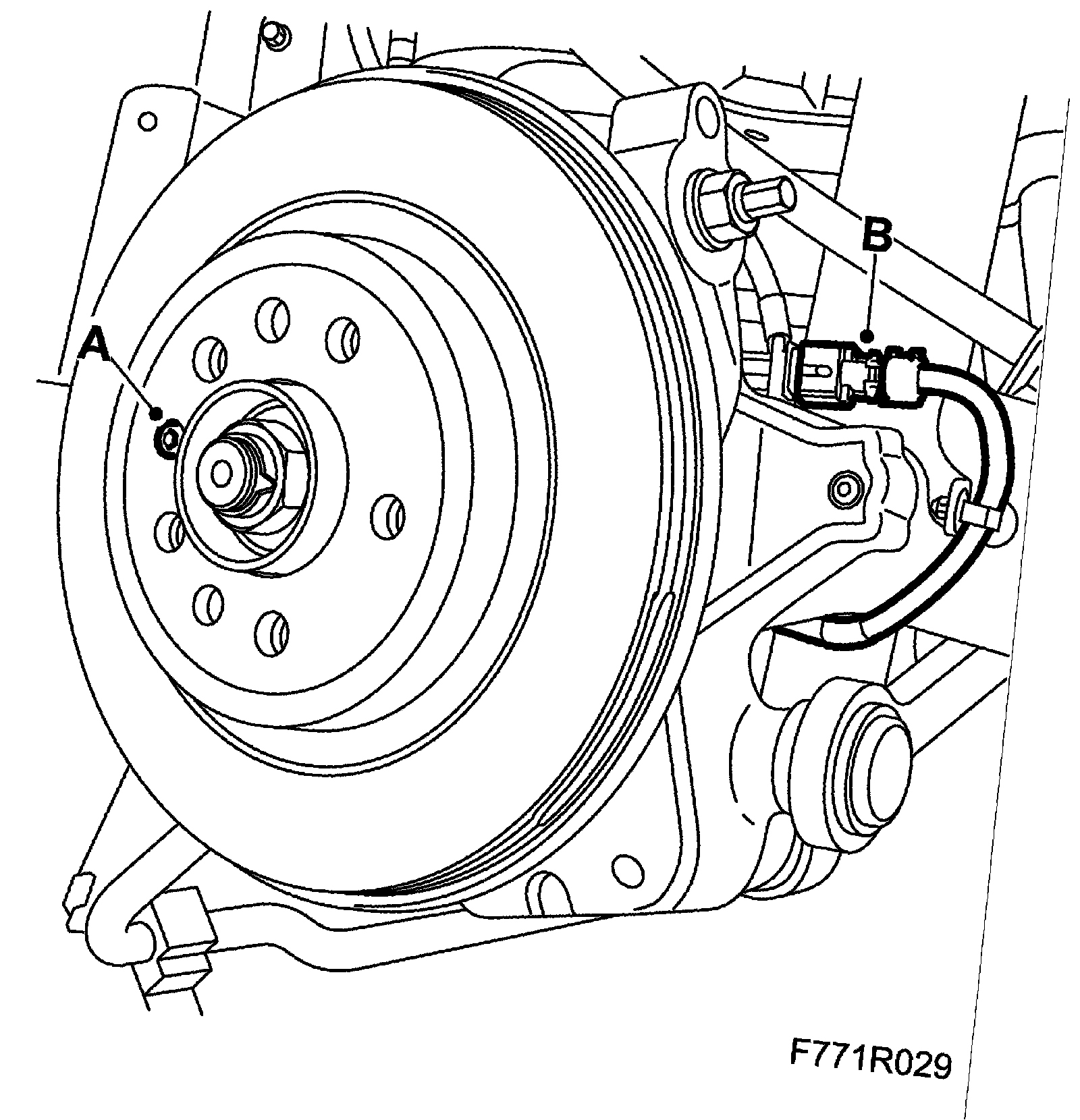 A

B

F771R029