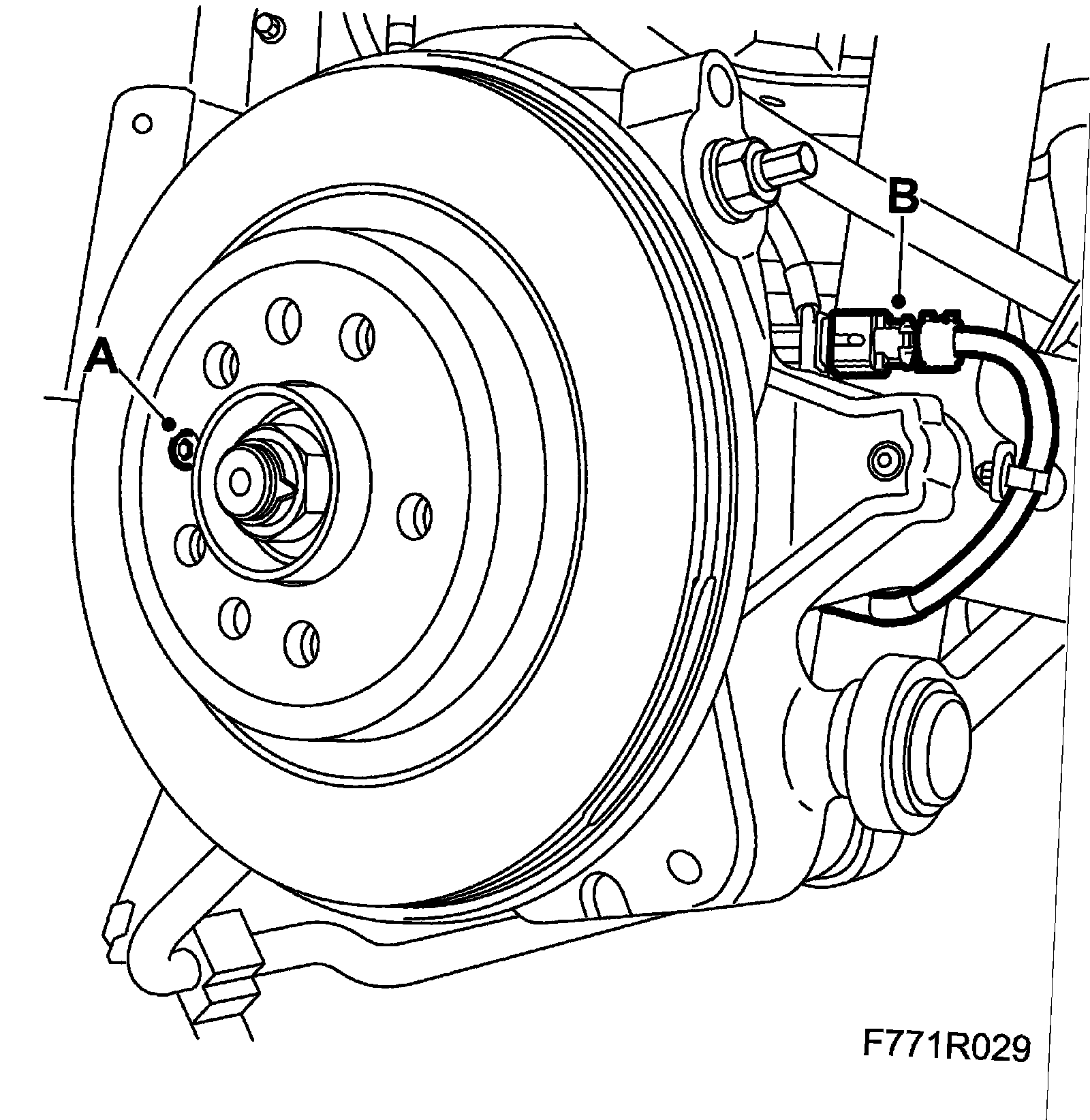 B

A

F771R029