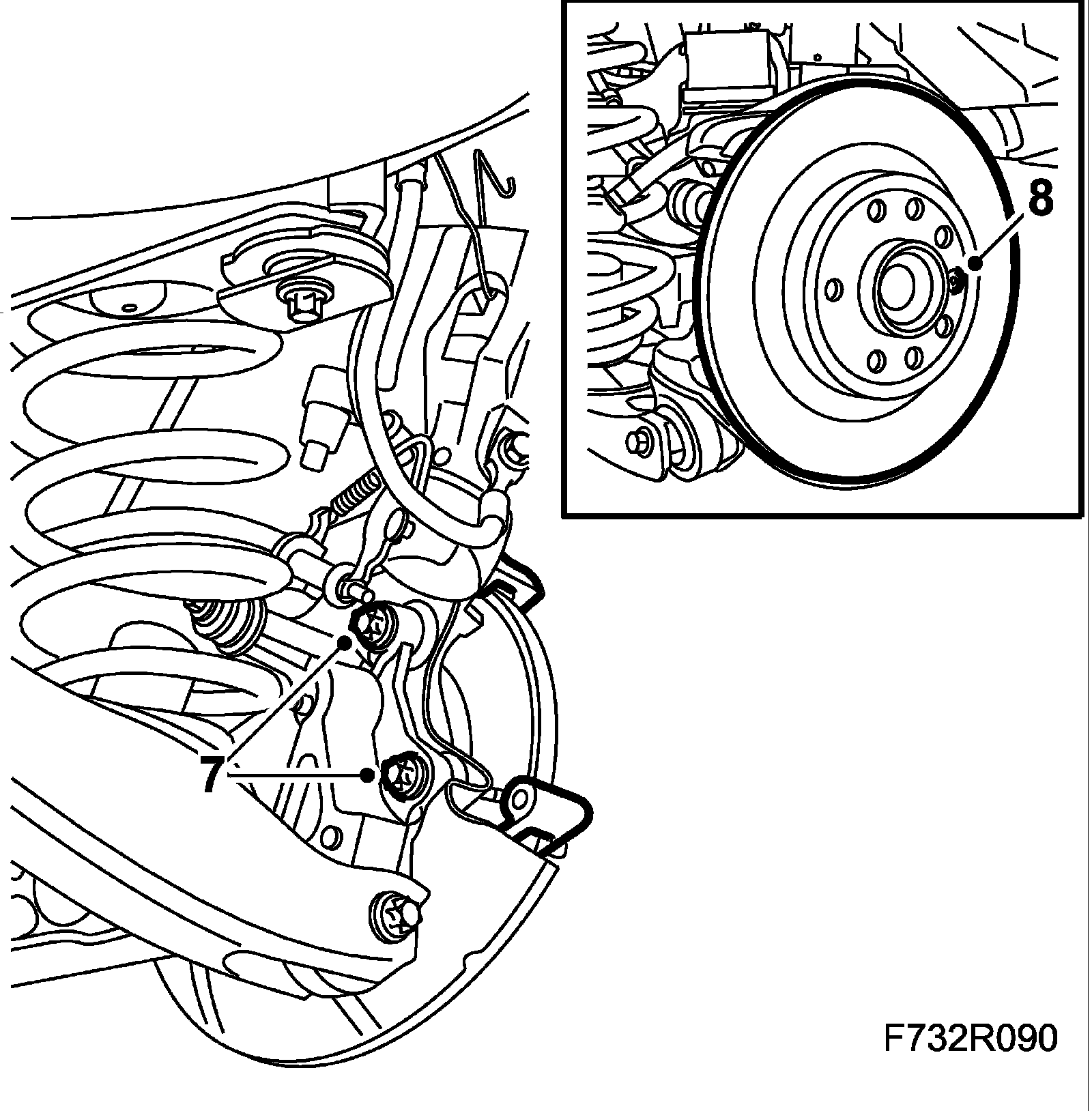 8

7

F732R090