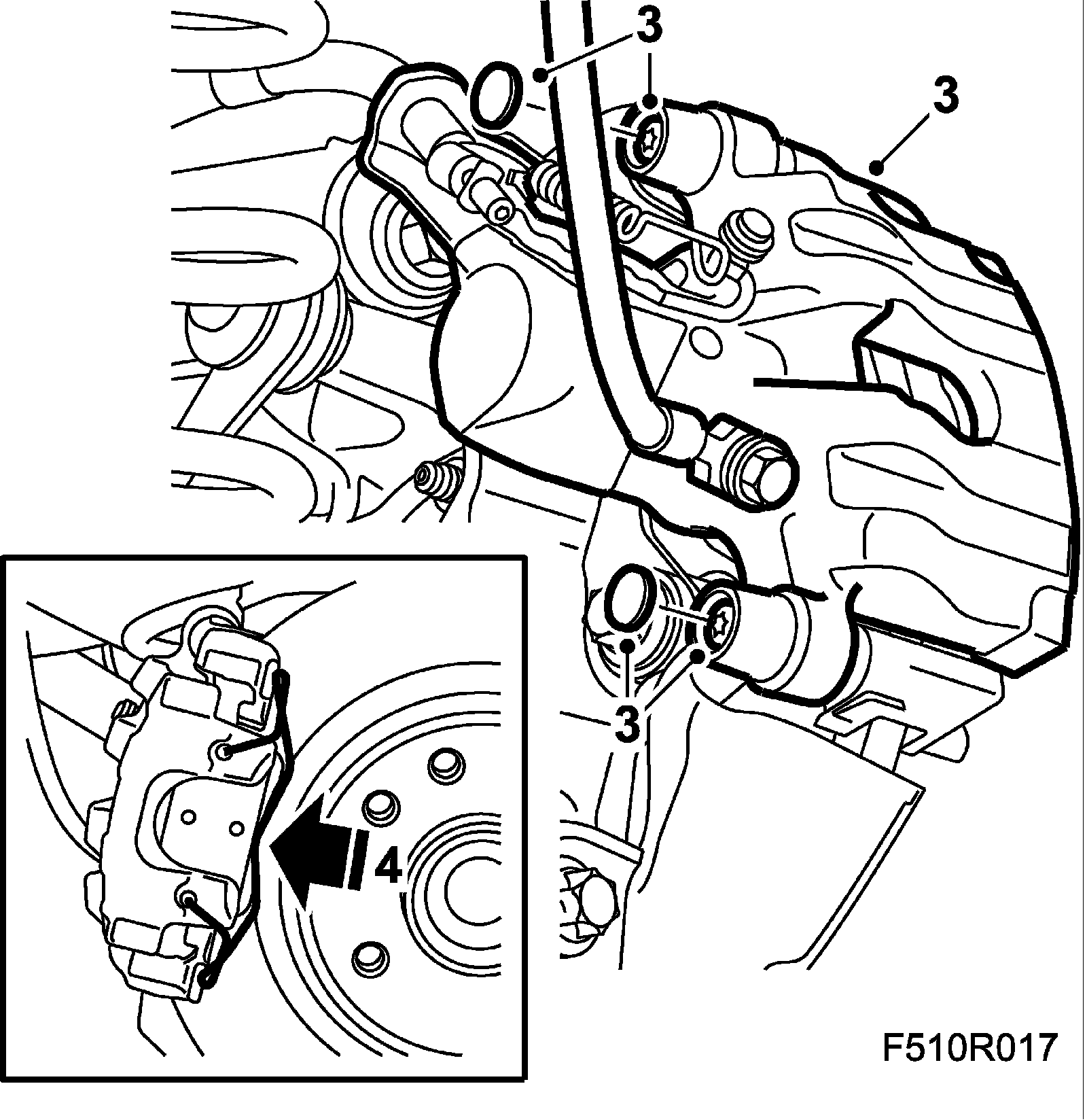 3
3
3
4
F510R017