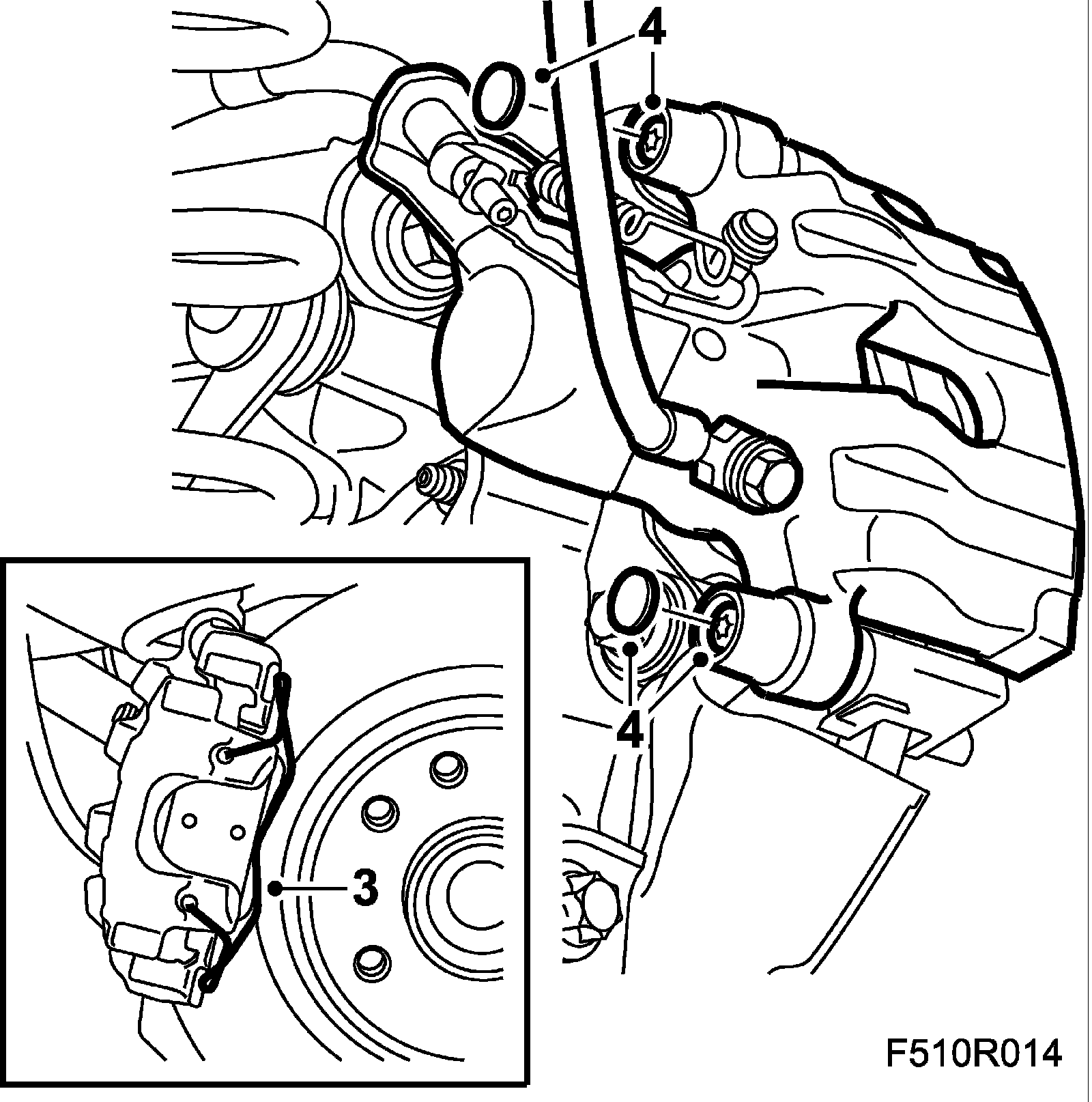 4

4

3

F510R014