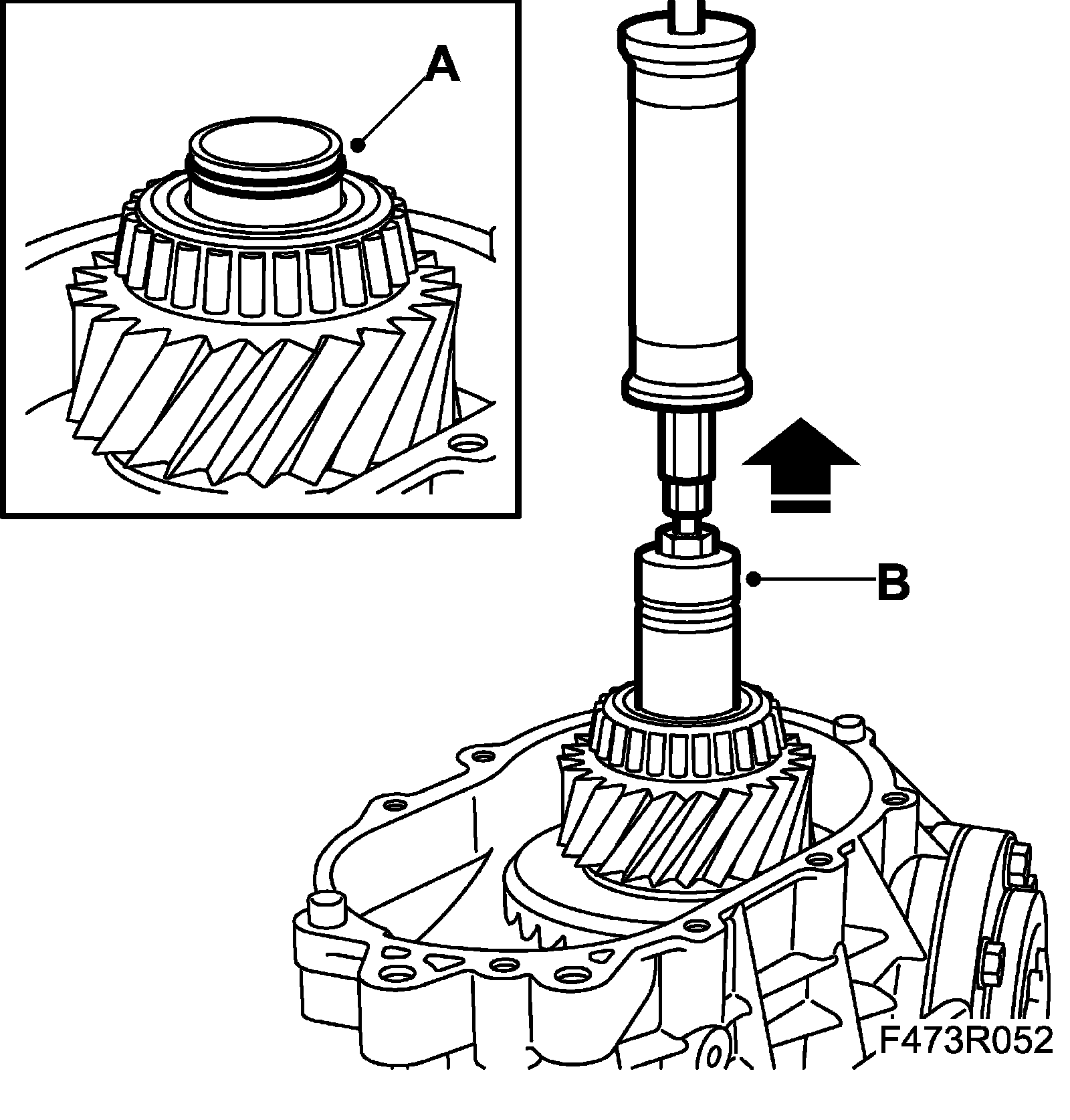 A

B

F473R052