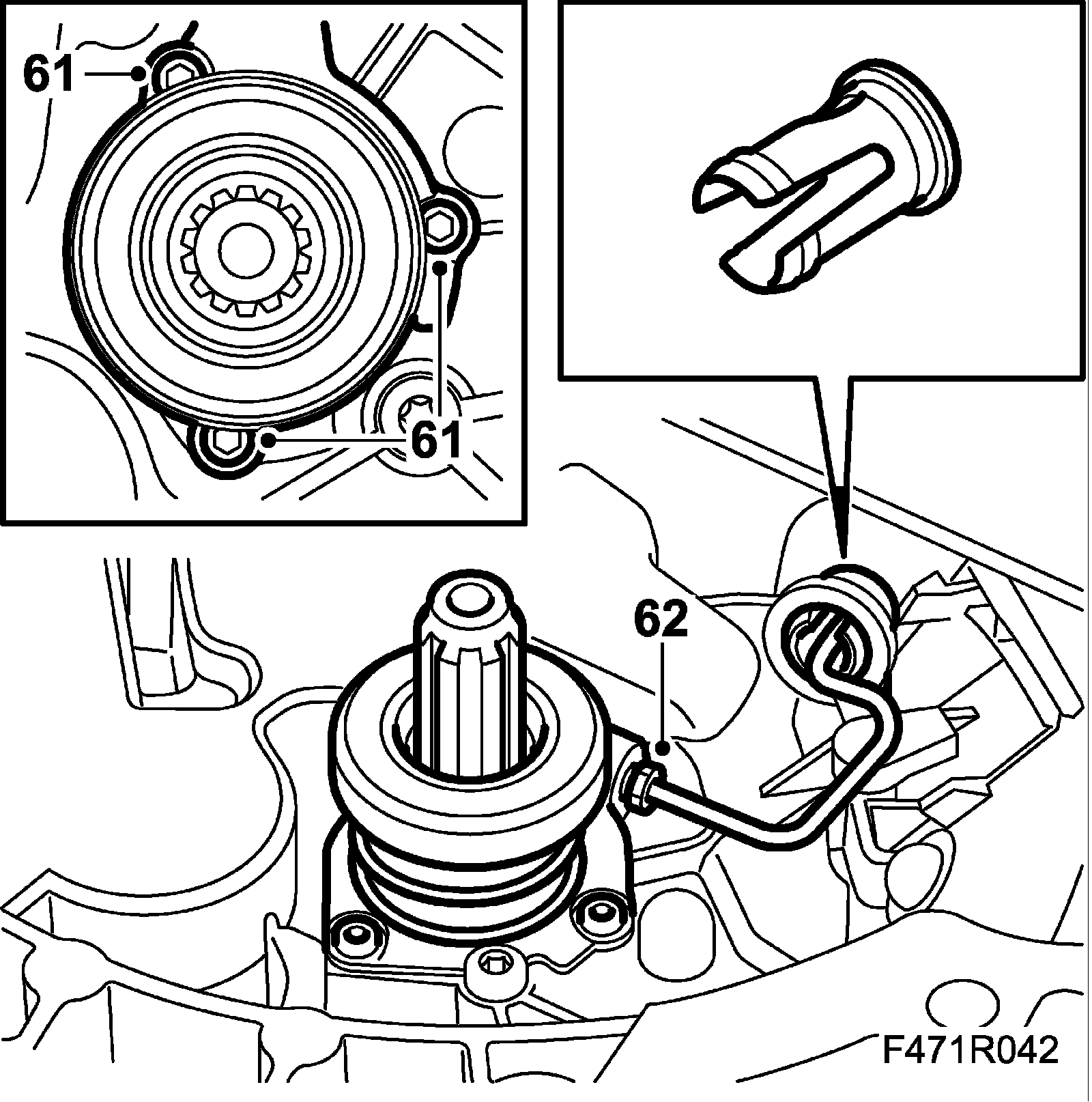 61
61
62
F471R042