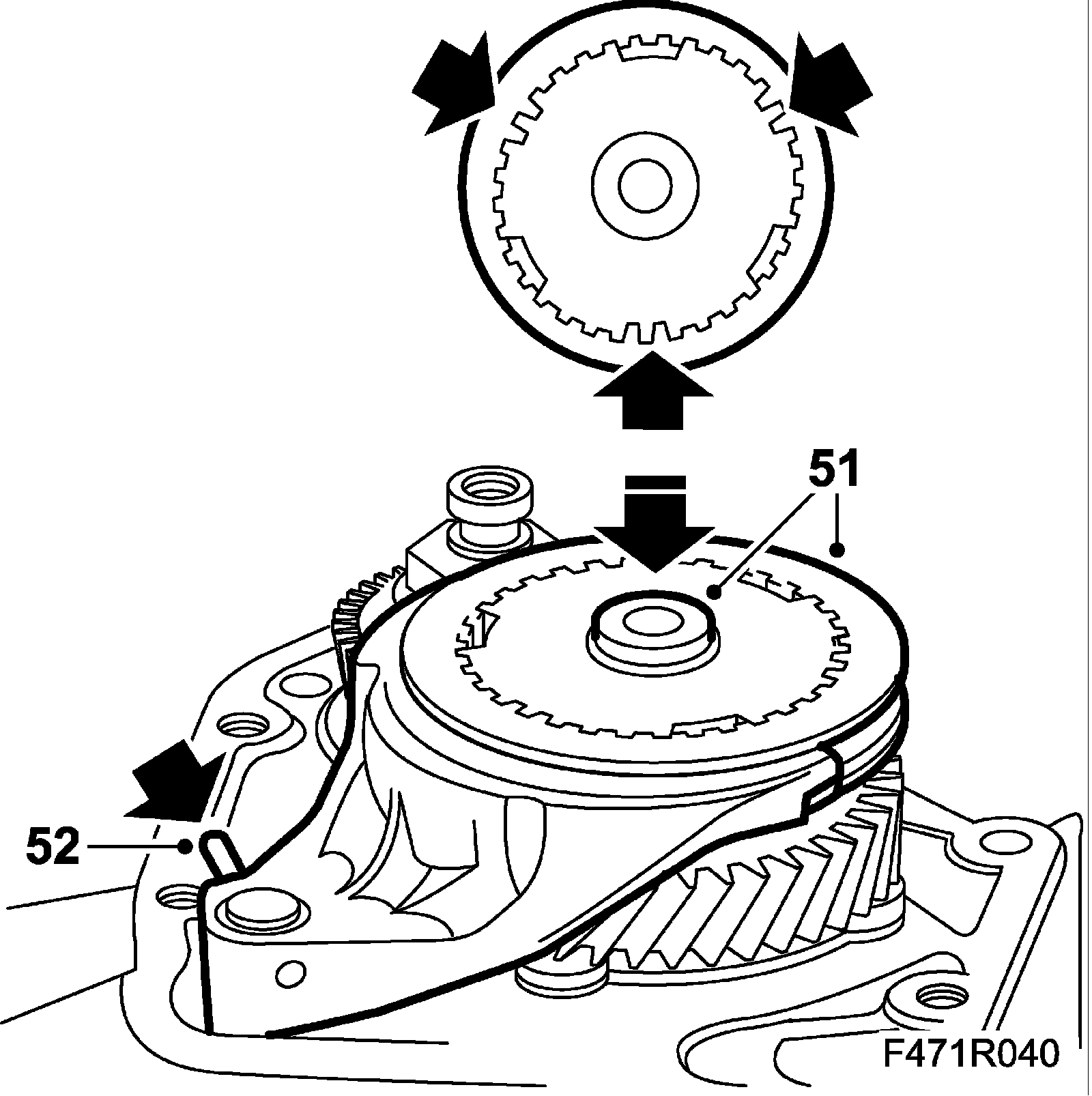 51
52
F471R040