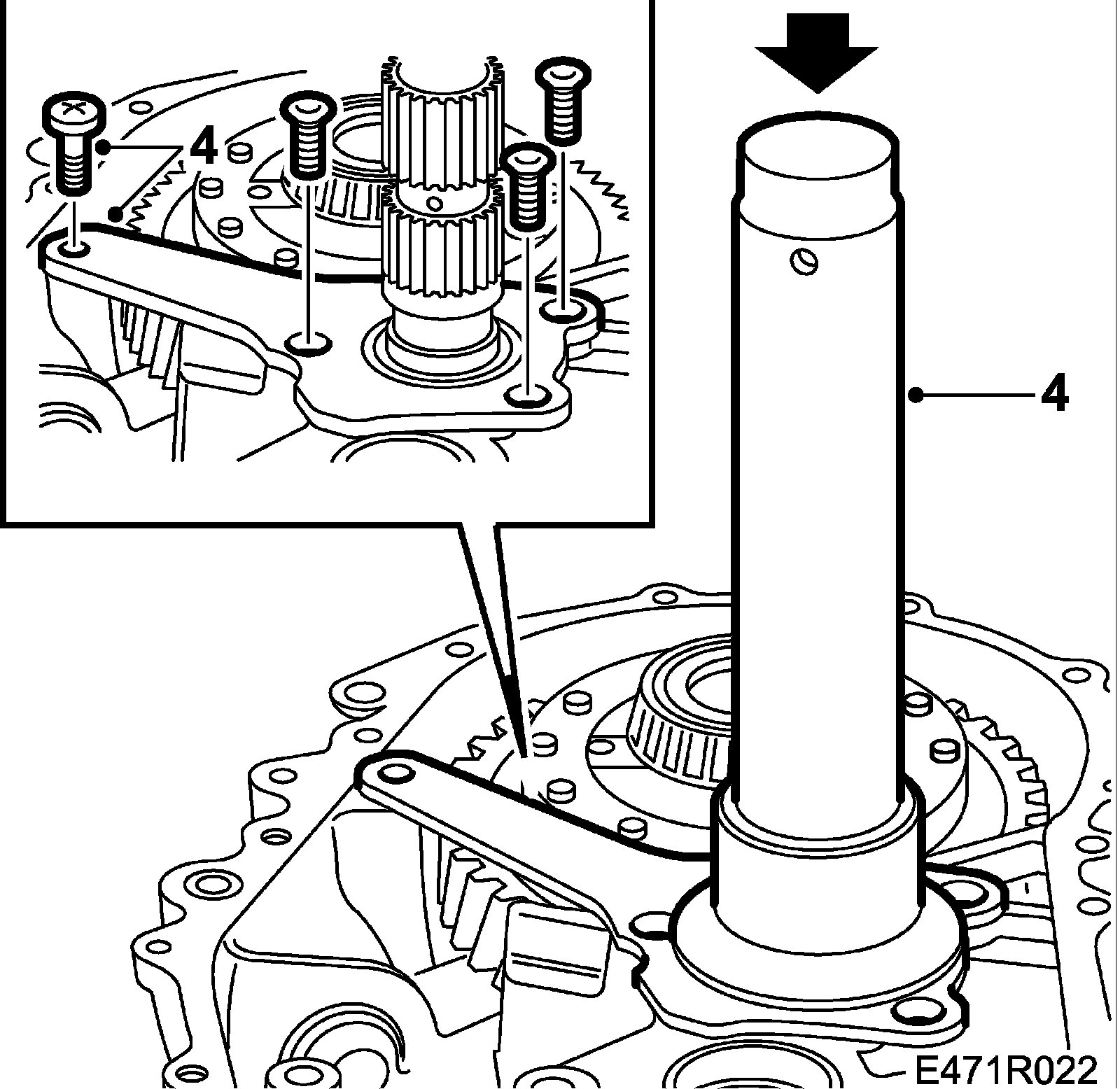 4

4

E471R022