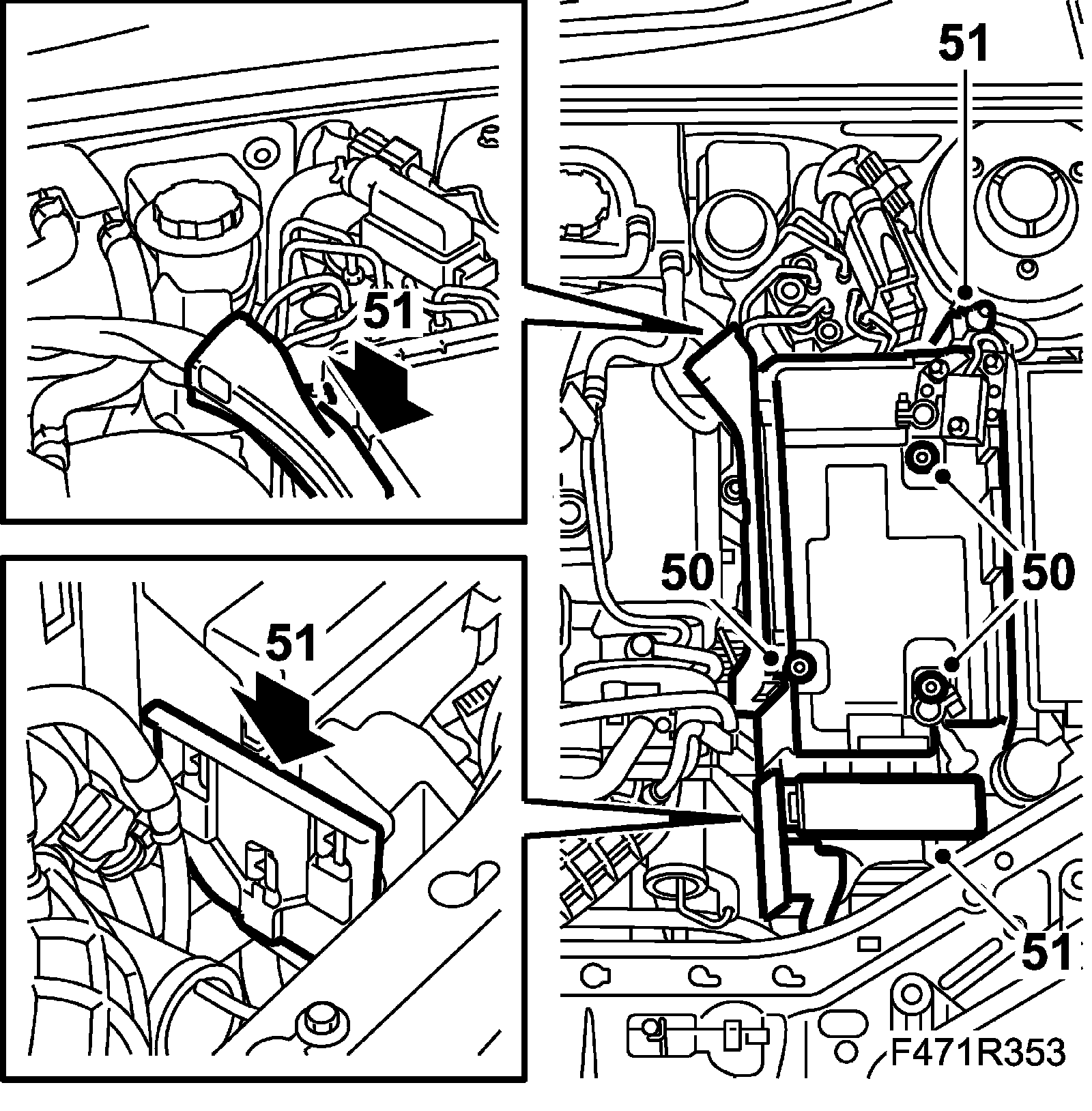 51

51

51

50

50

51

F471R353