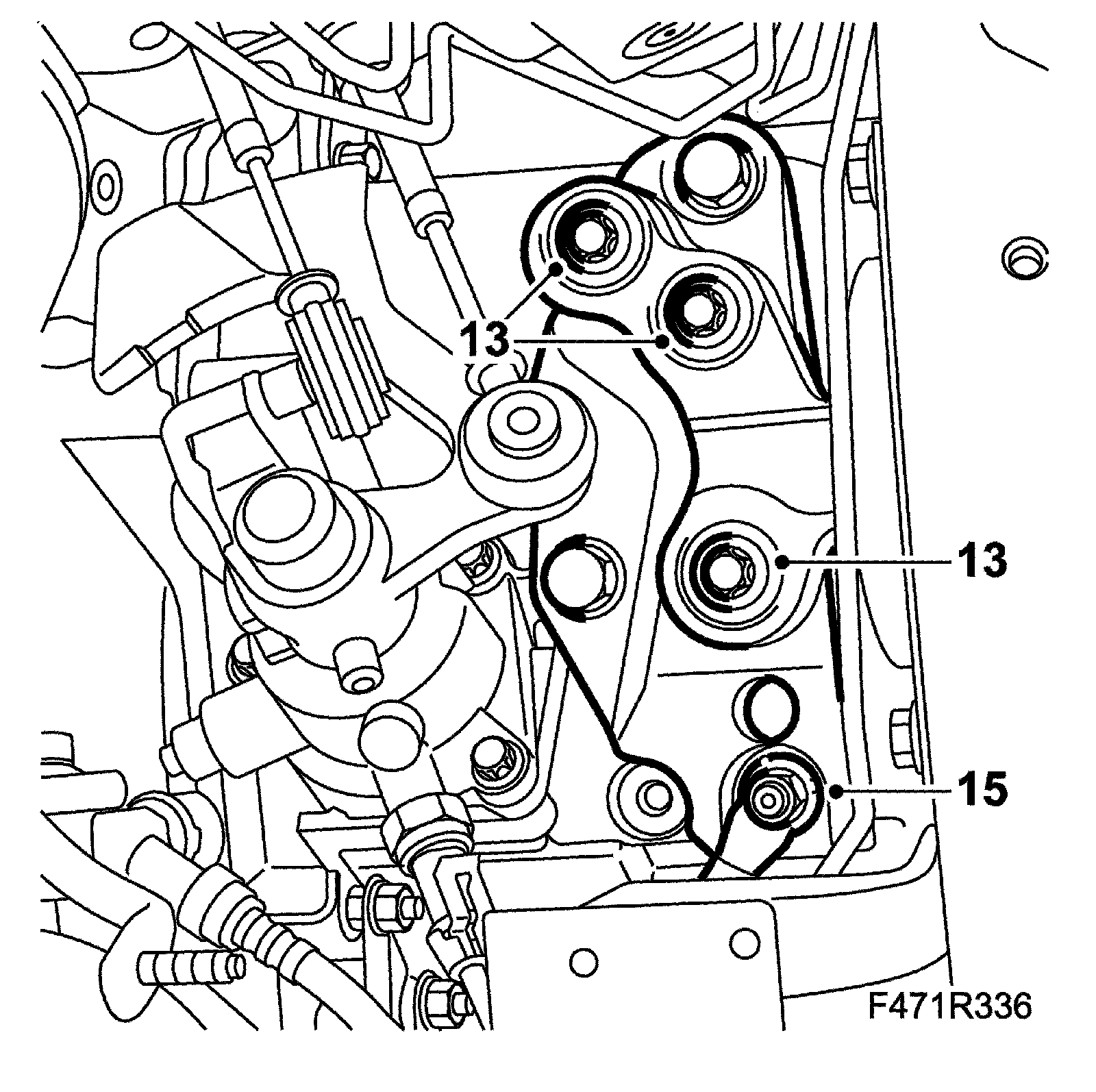 13

13

15

F471R336