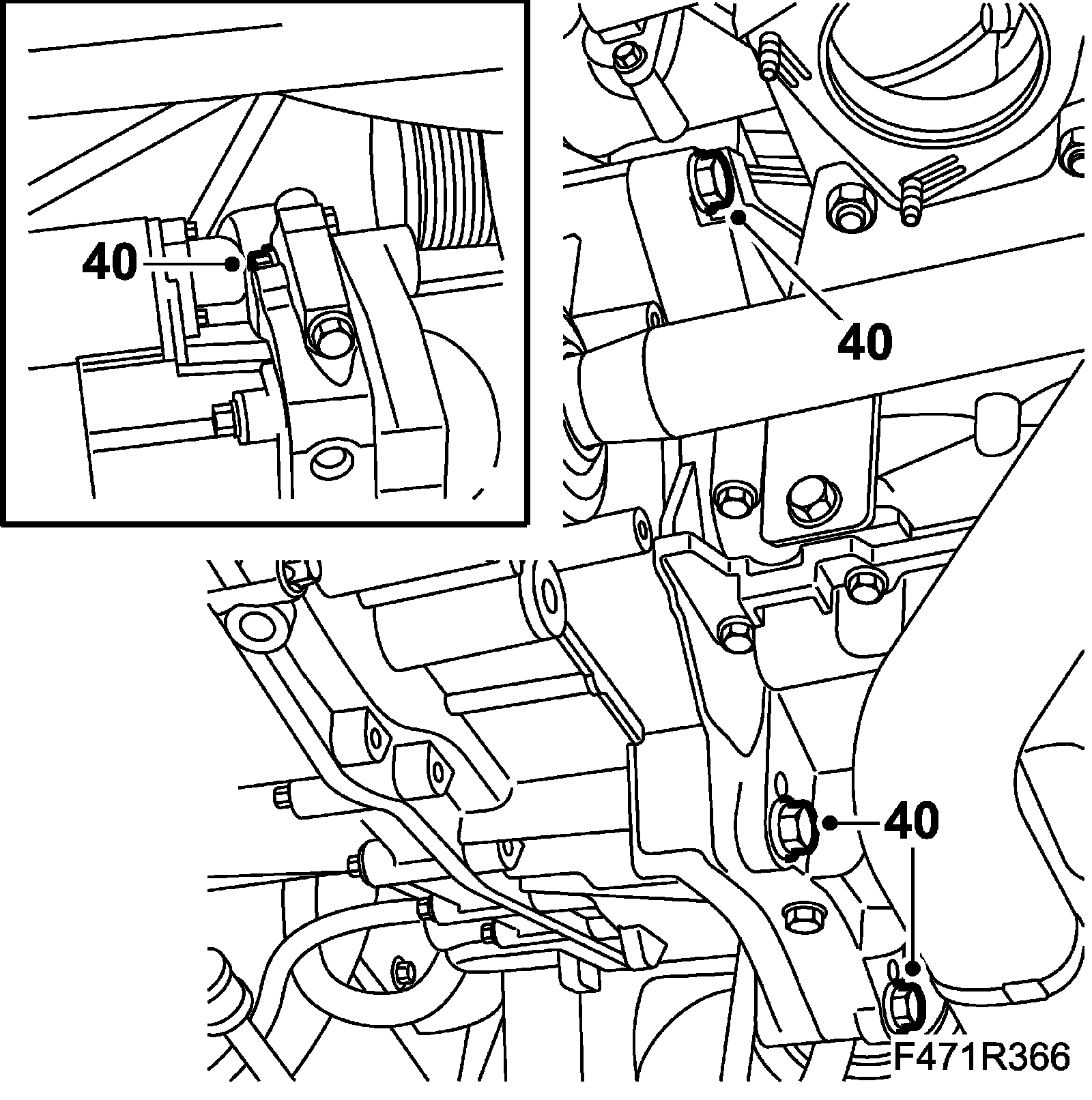 40
40
40
F471R366