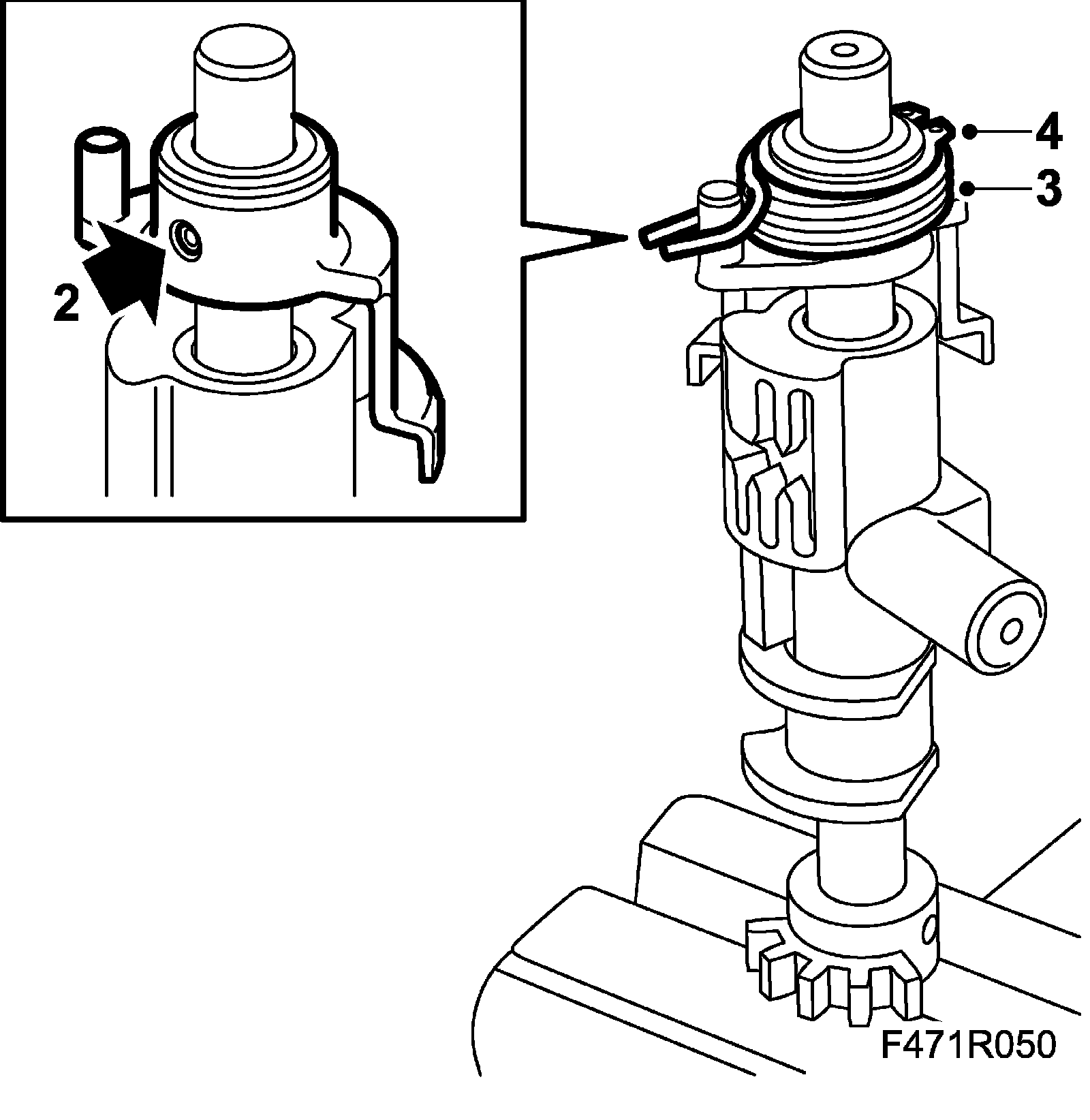 2

4

3

F471R050