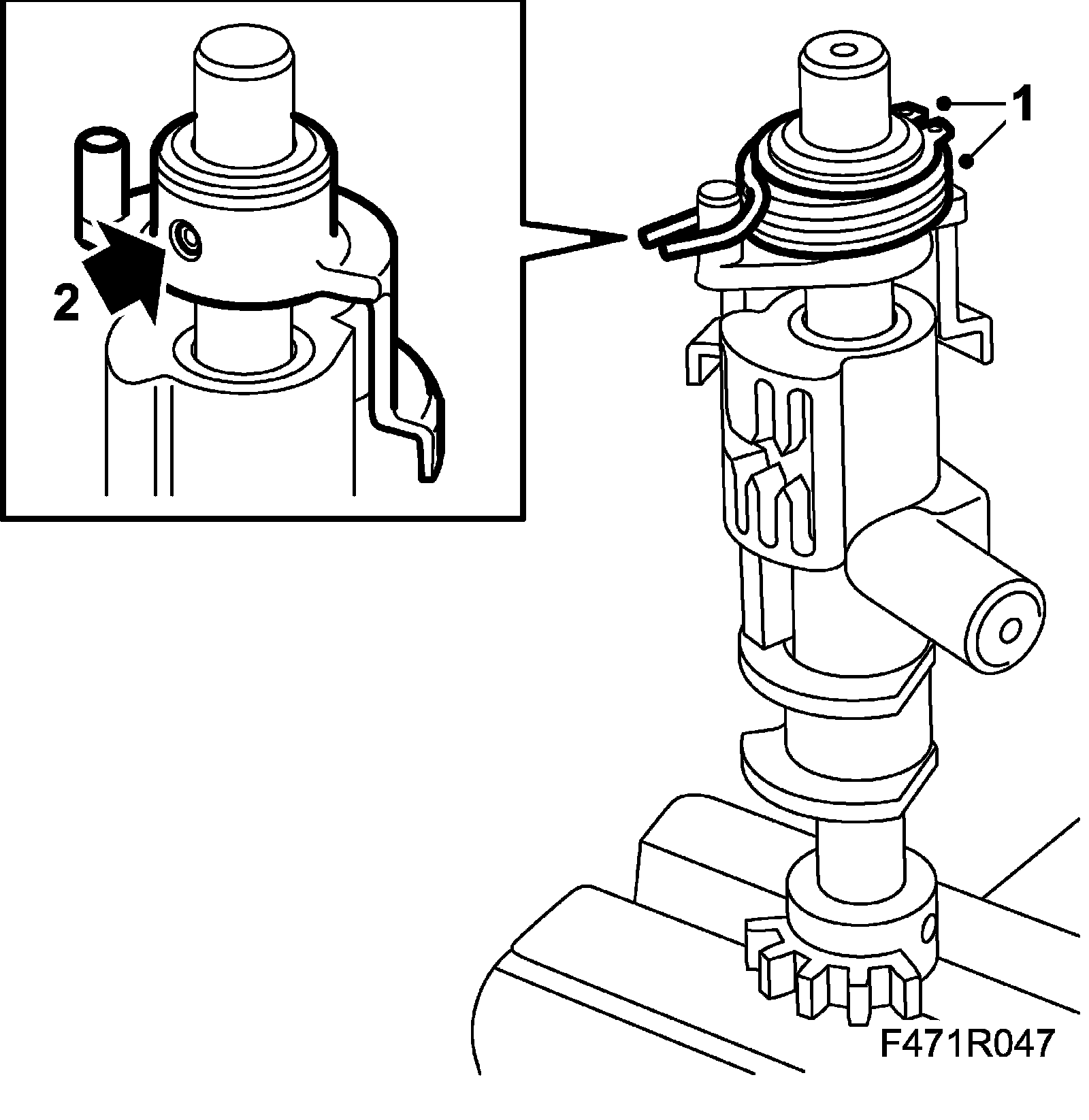 2

1

F471R047