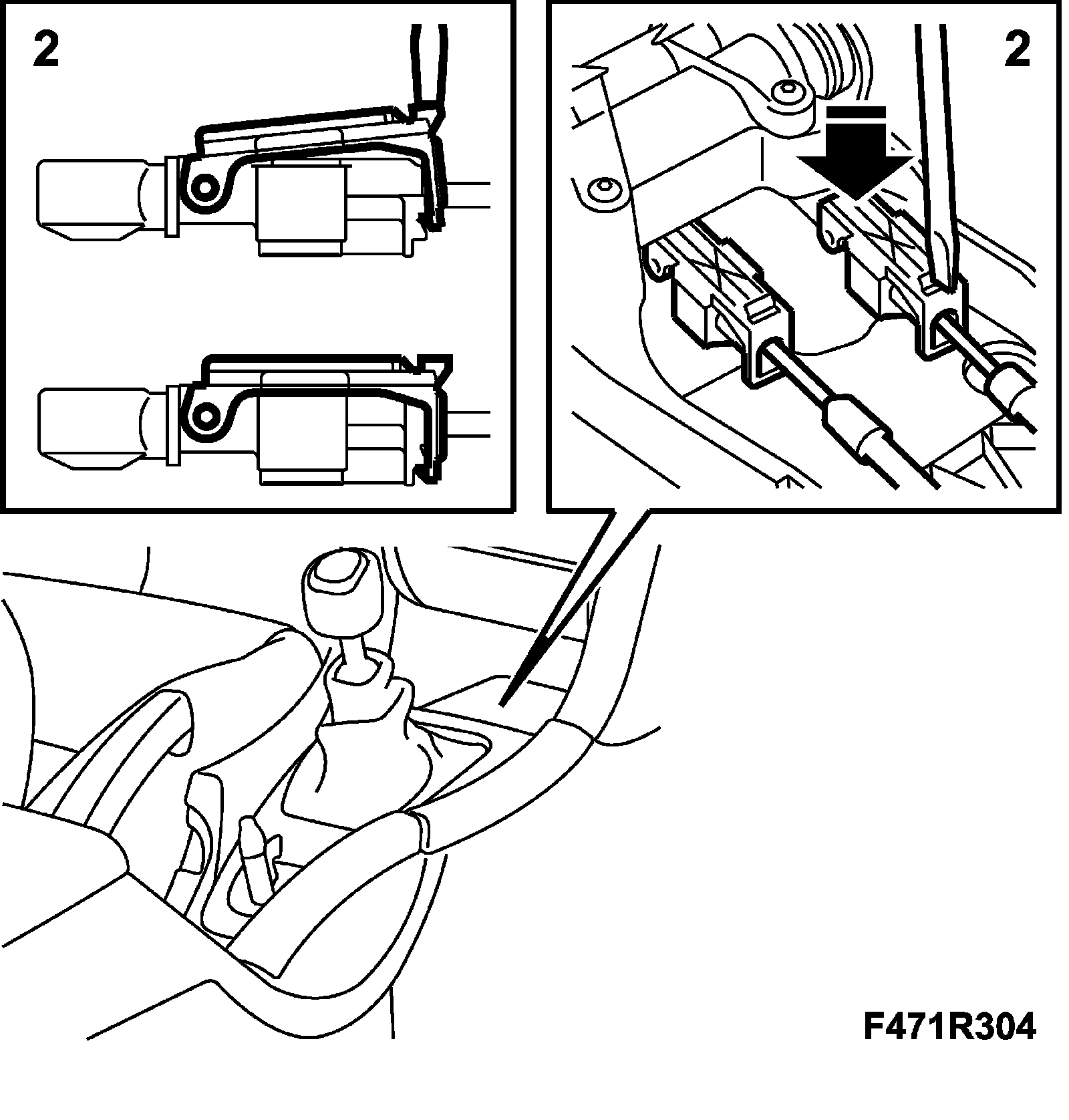 2

2

F471R304