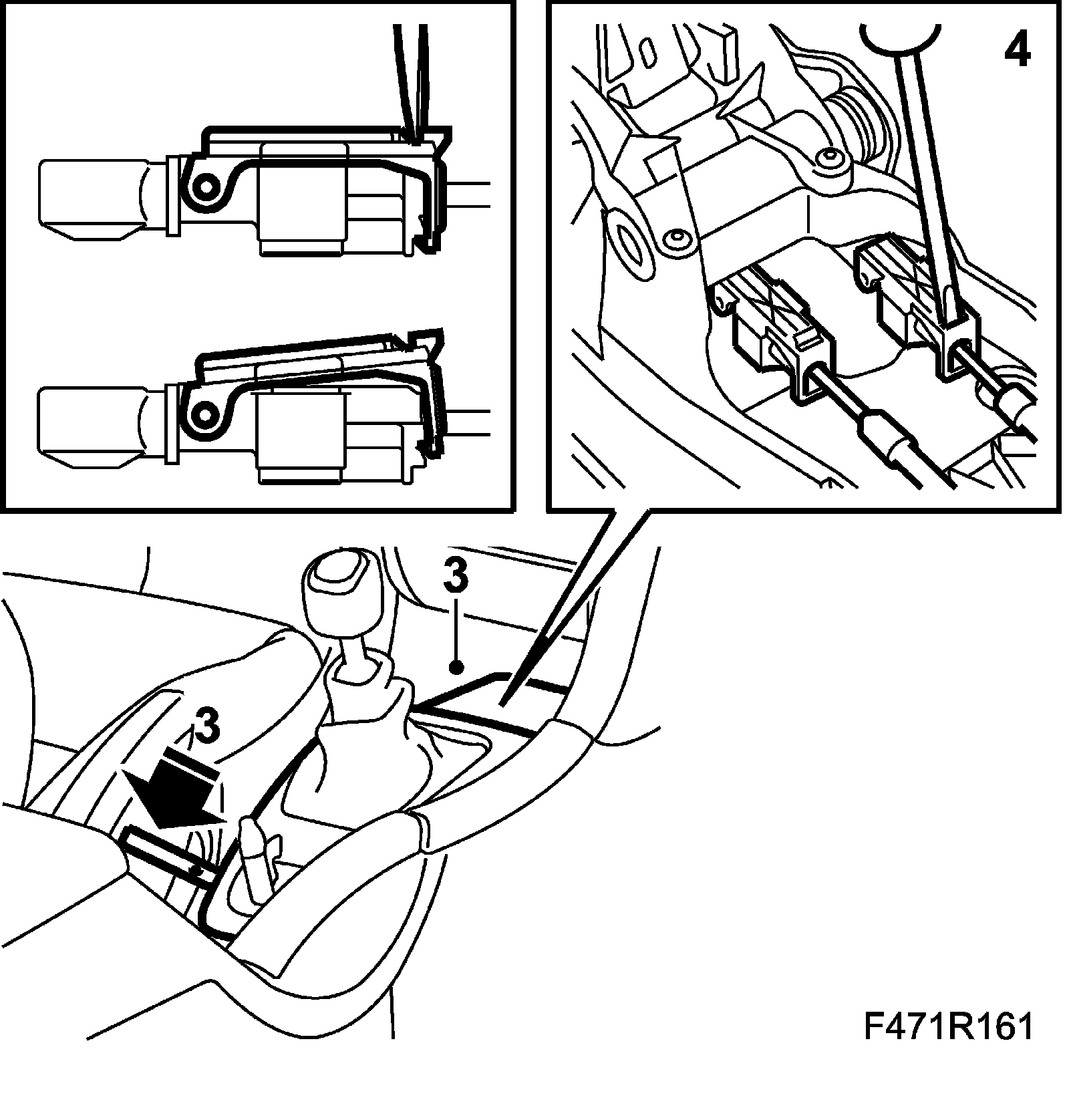 4

3

3

F471R161