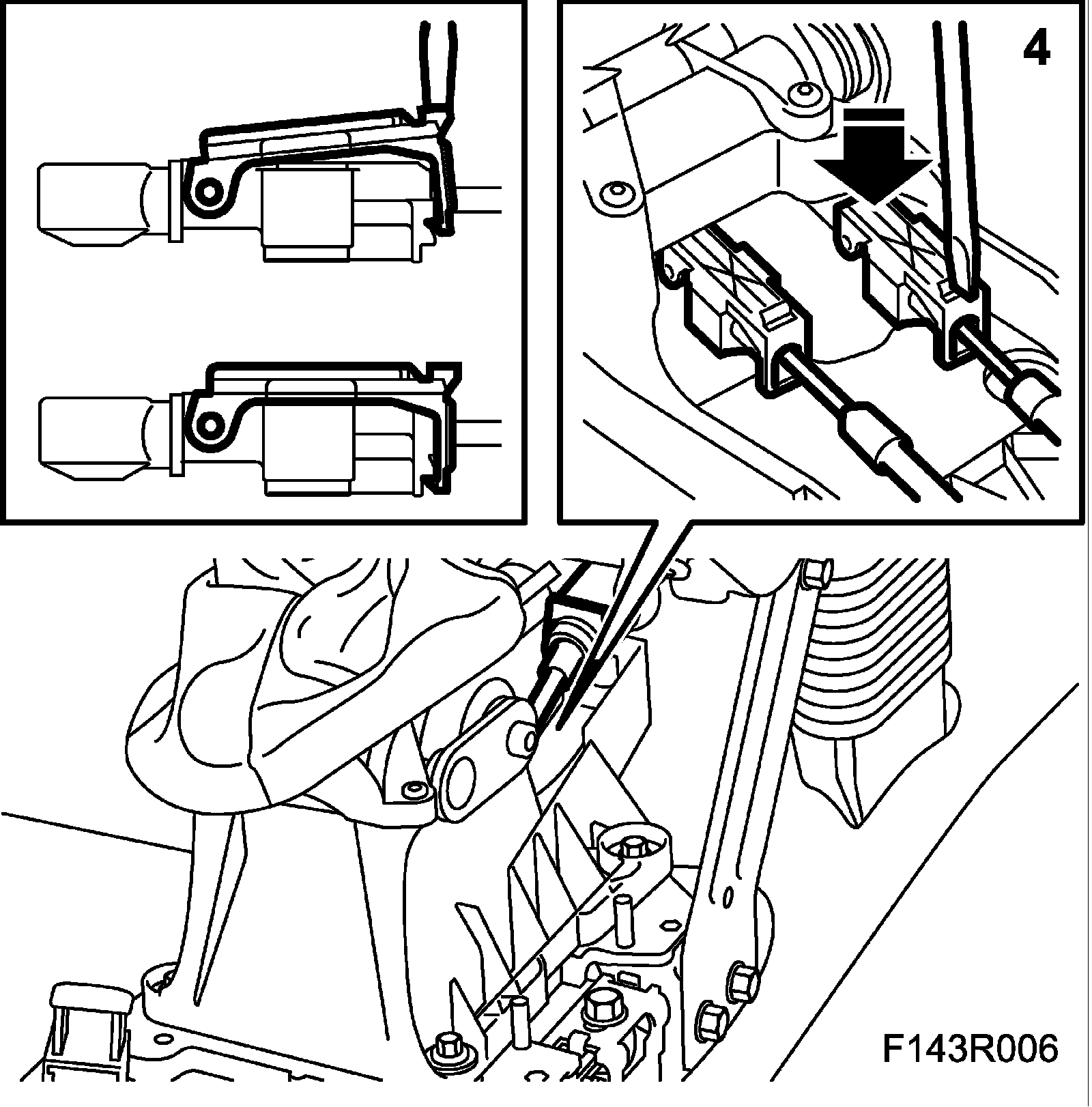 4

F143R006