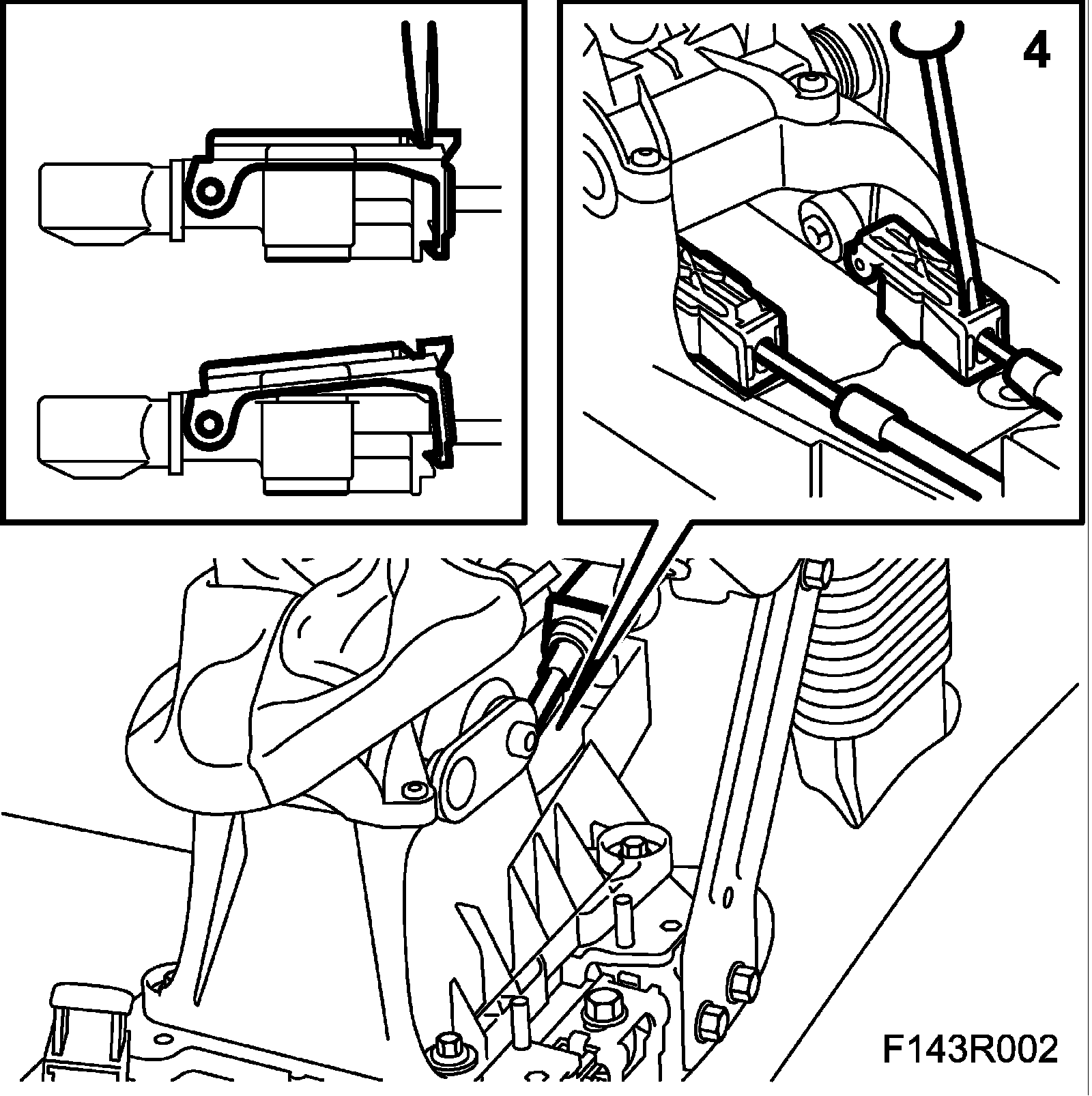 4

F143R002