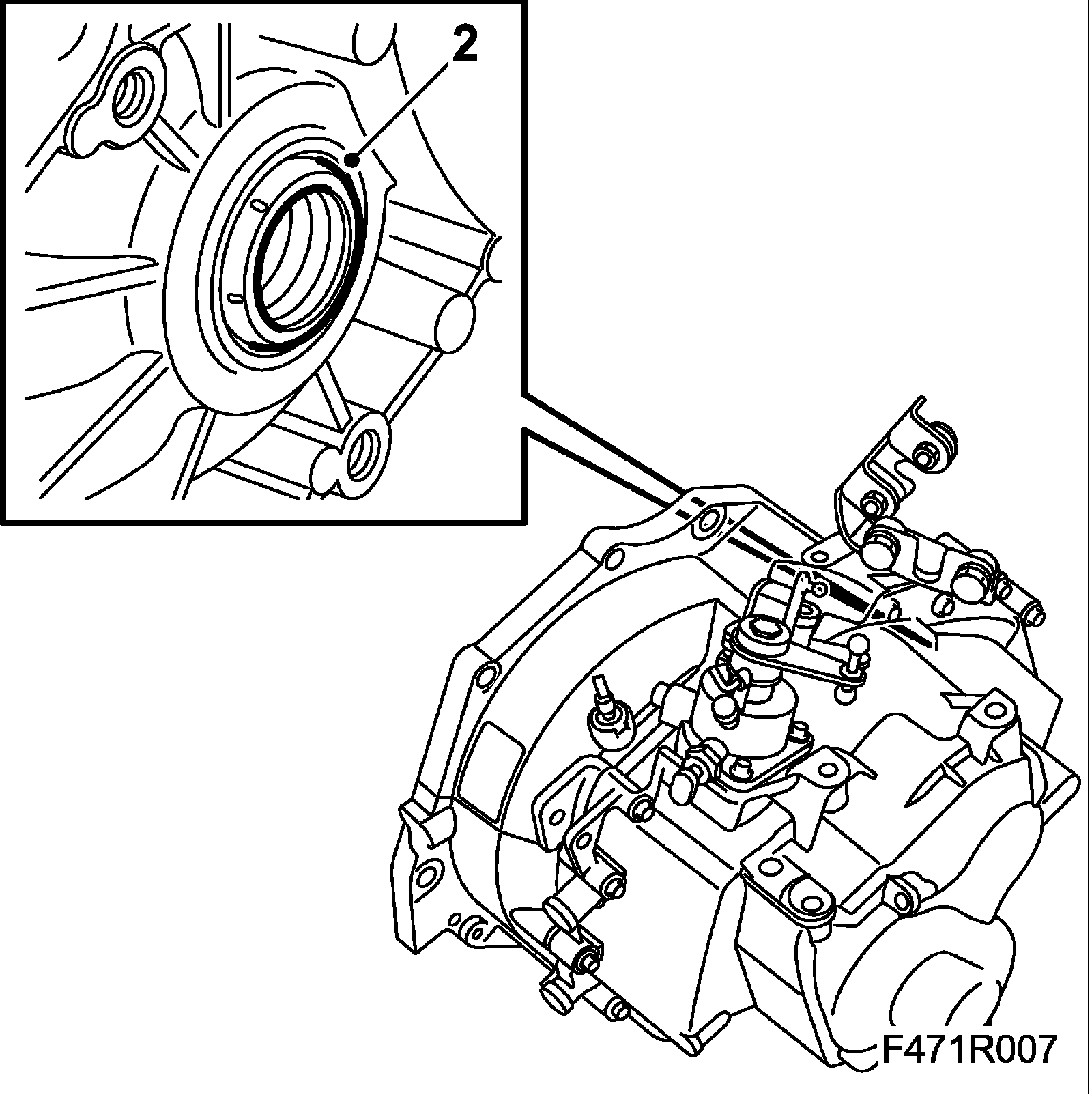 2

F471R007