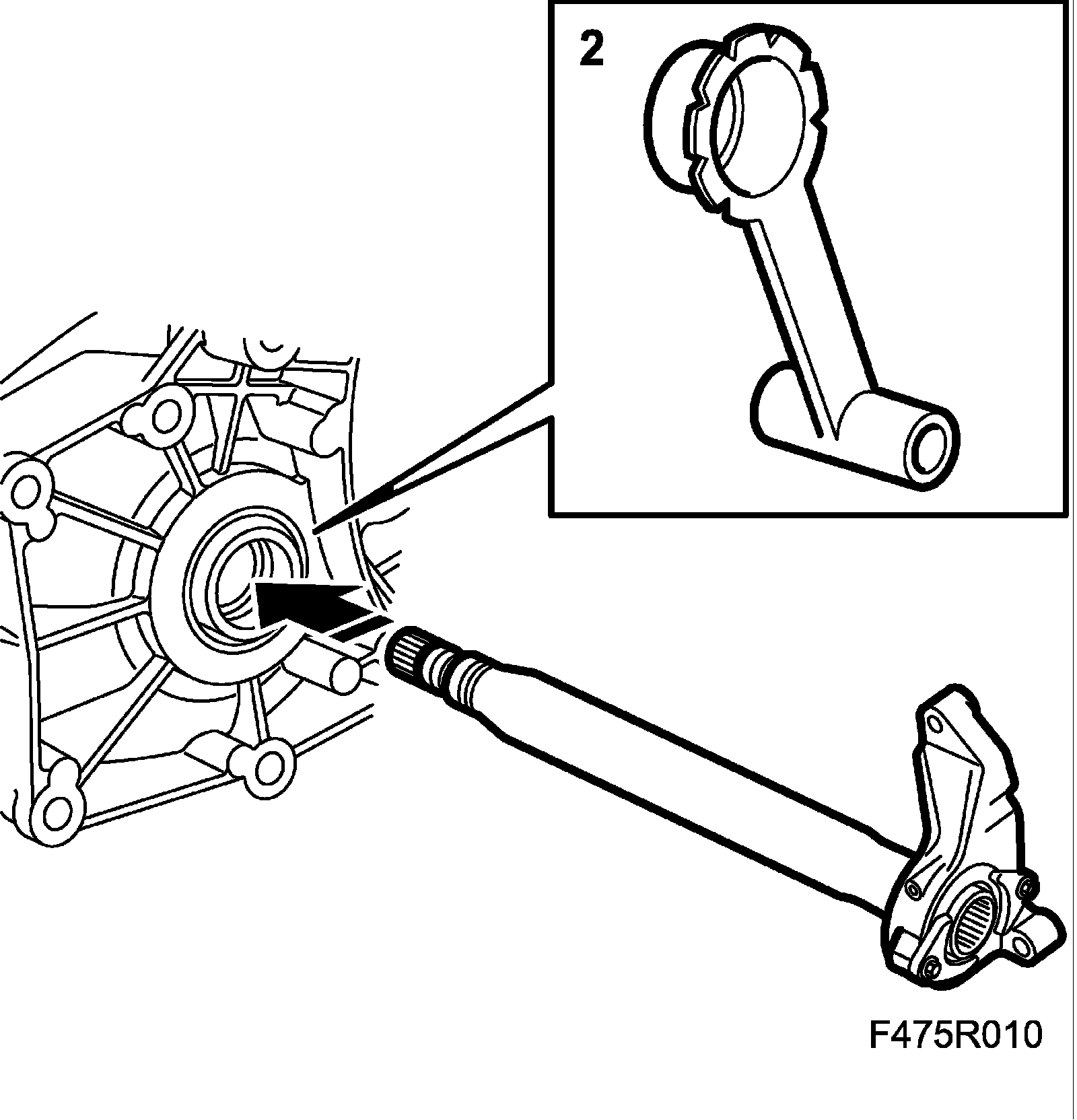 2

F475R010