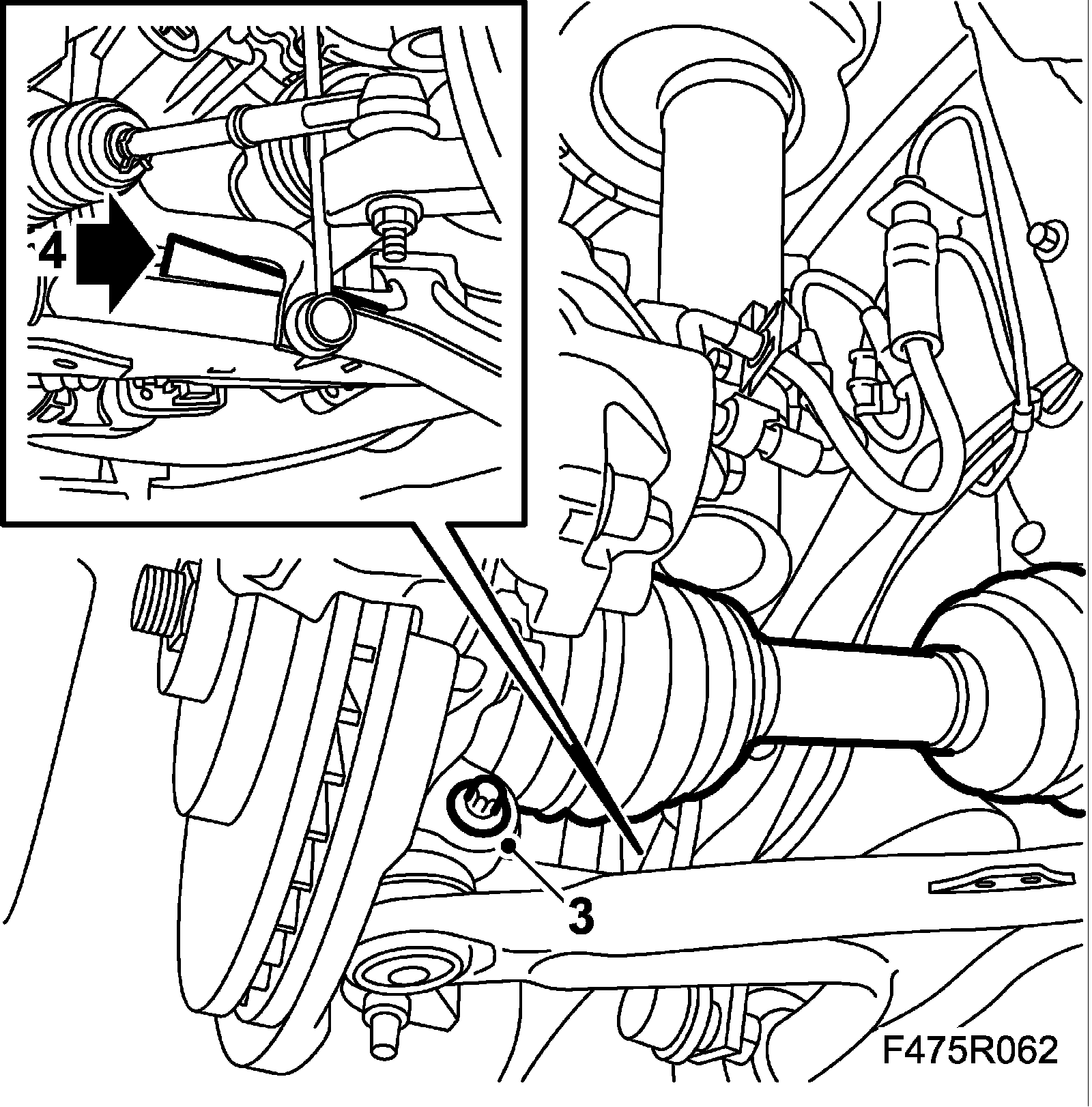 4

3

F475R062