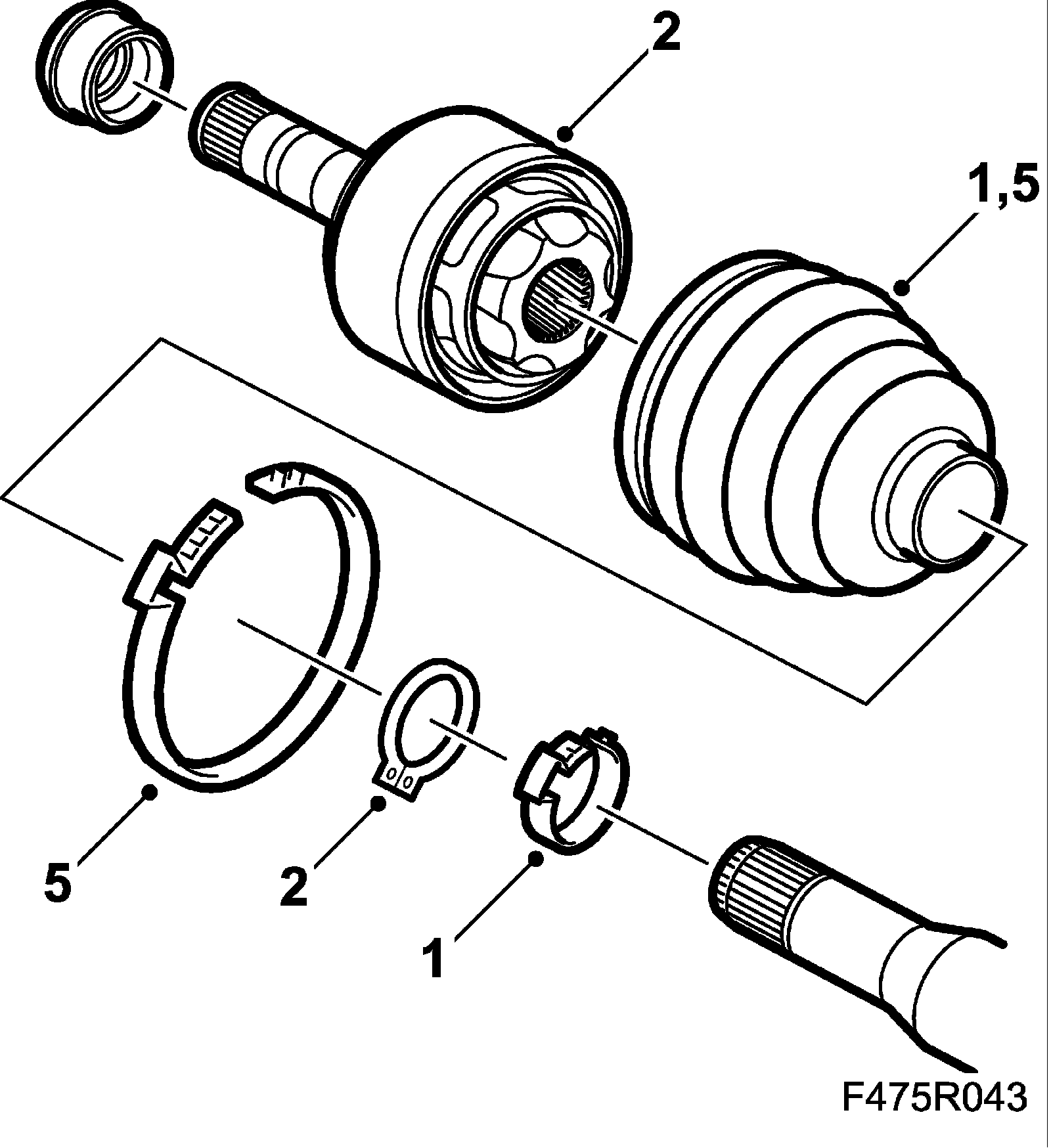 2
1,5
5
2
1
F475R043