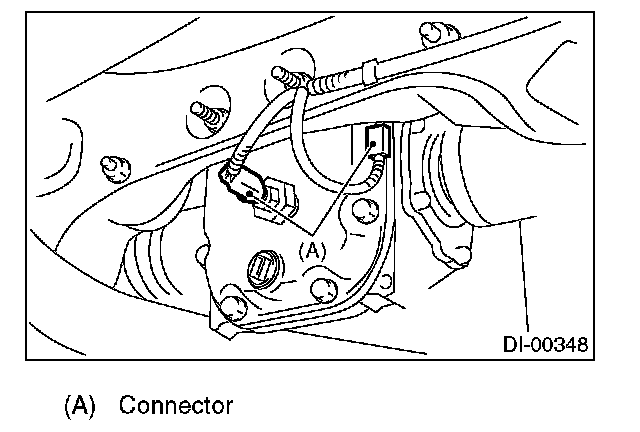 (A)

DI-00348

(A) Connector