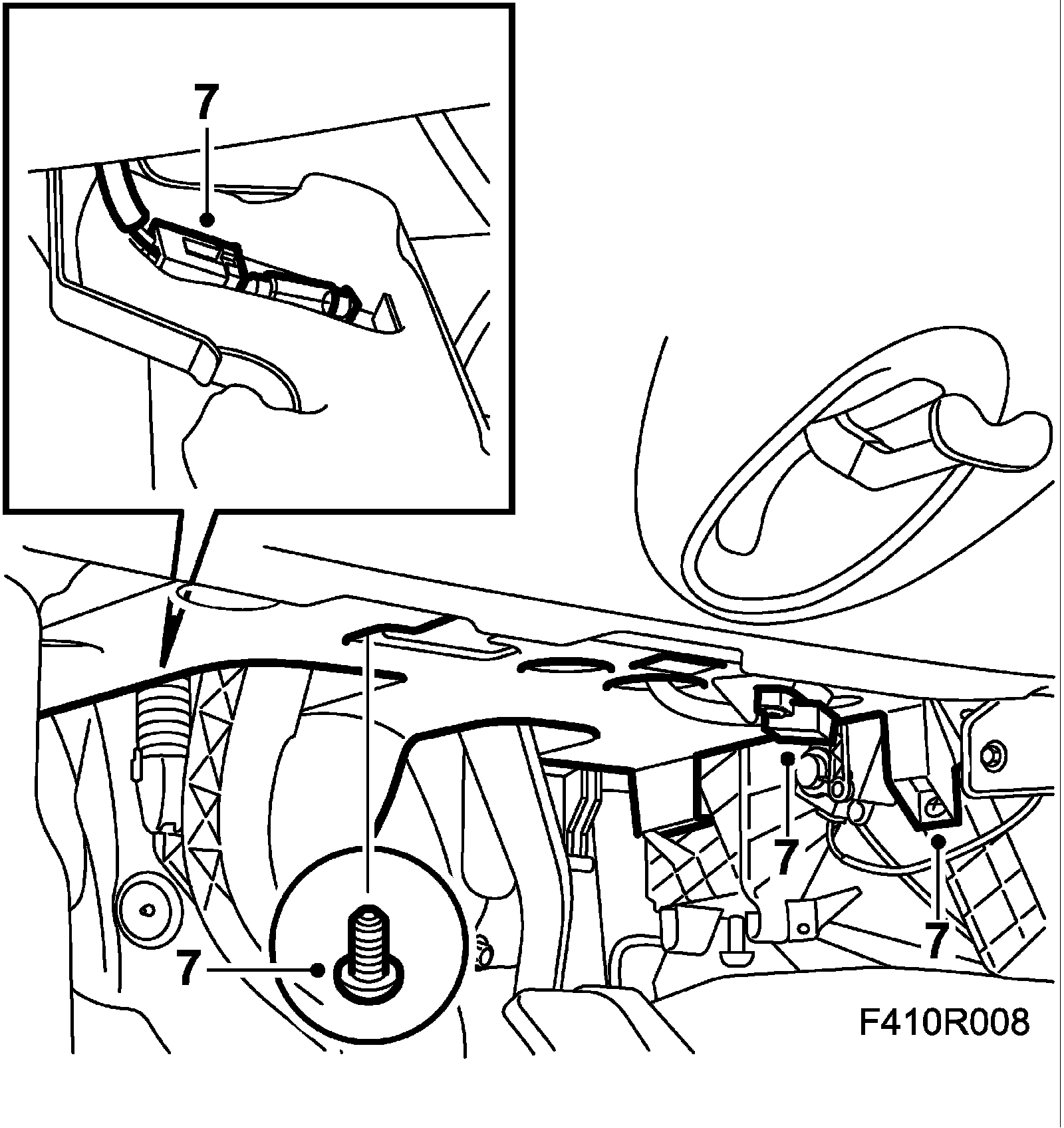 7

7

7

7

F410R008