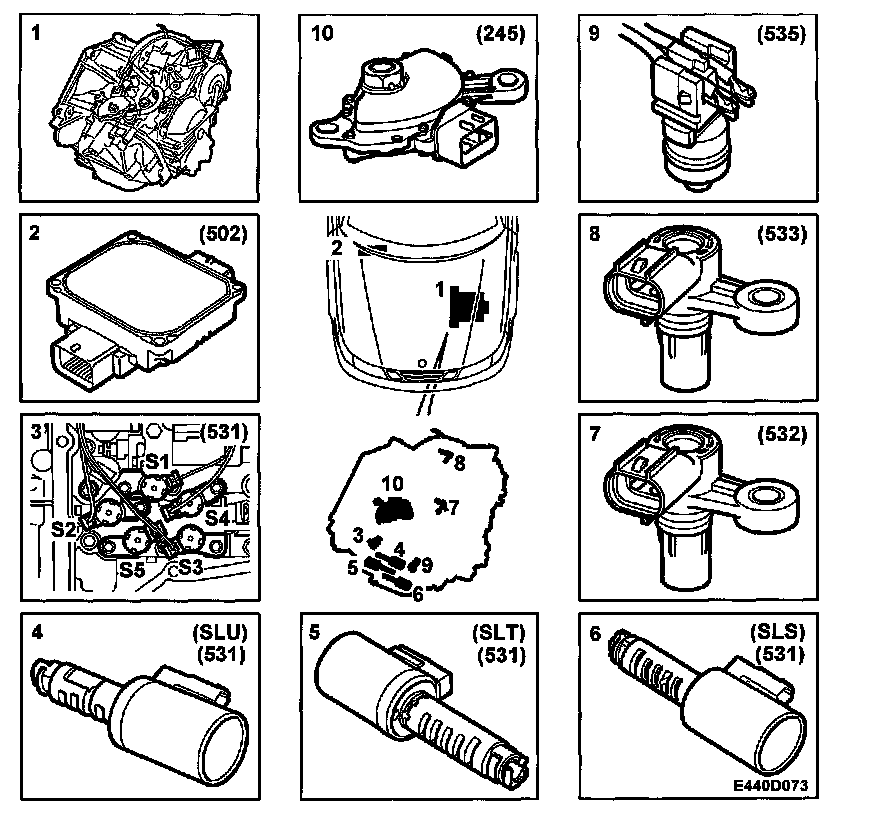 1

10 (245)

9 (535)

2 (502)

2

1

8 (533)

3 (531)

S1

S2

S4

S5

S3

8

10

7

3

4

5

9

6

7 (532)

4 (SLU) (531)

5 (SLT) (531)

6 (SLS) (531)

E440D073