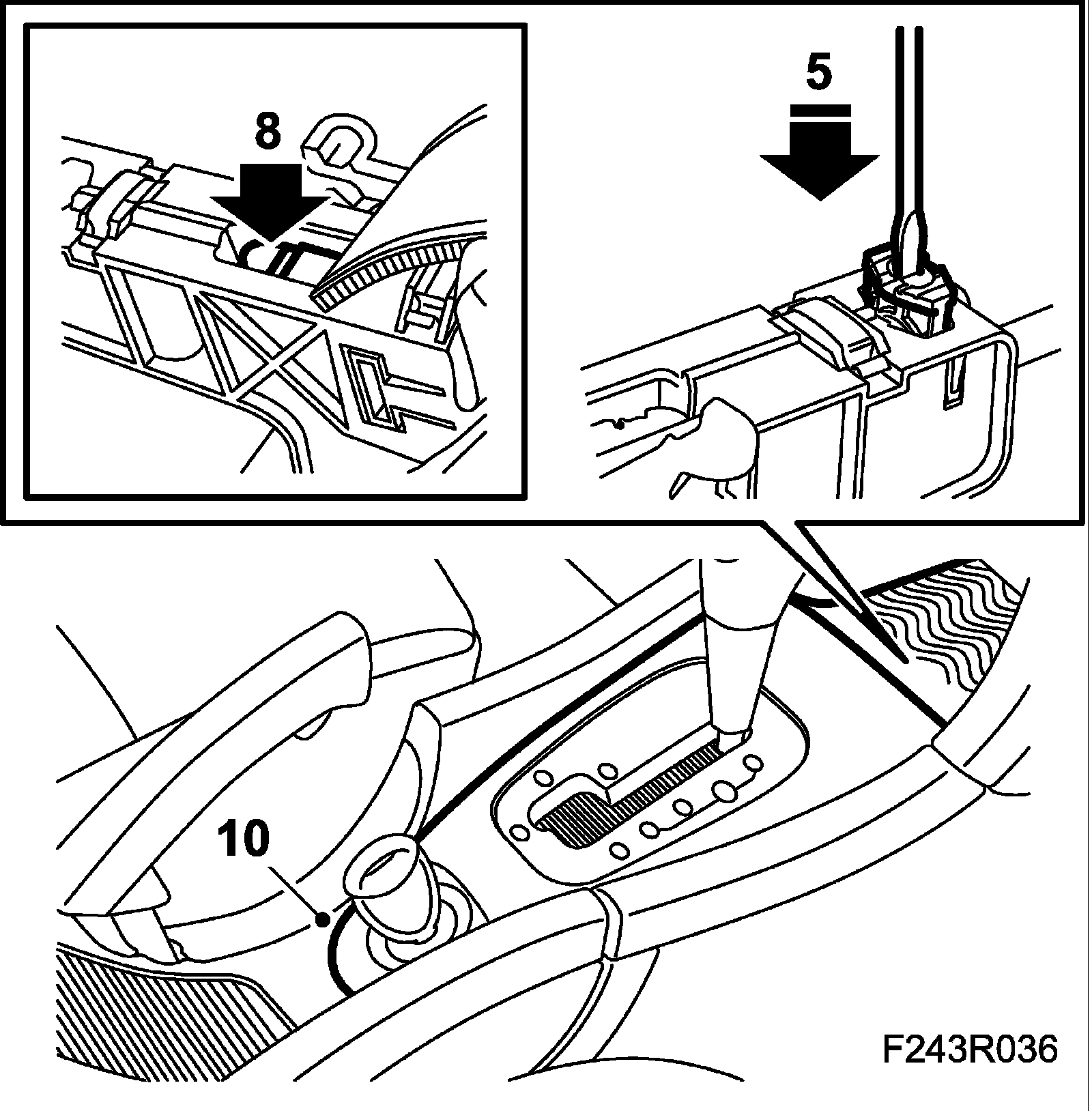 8

5

10

F243R036