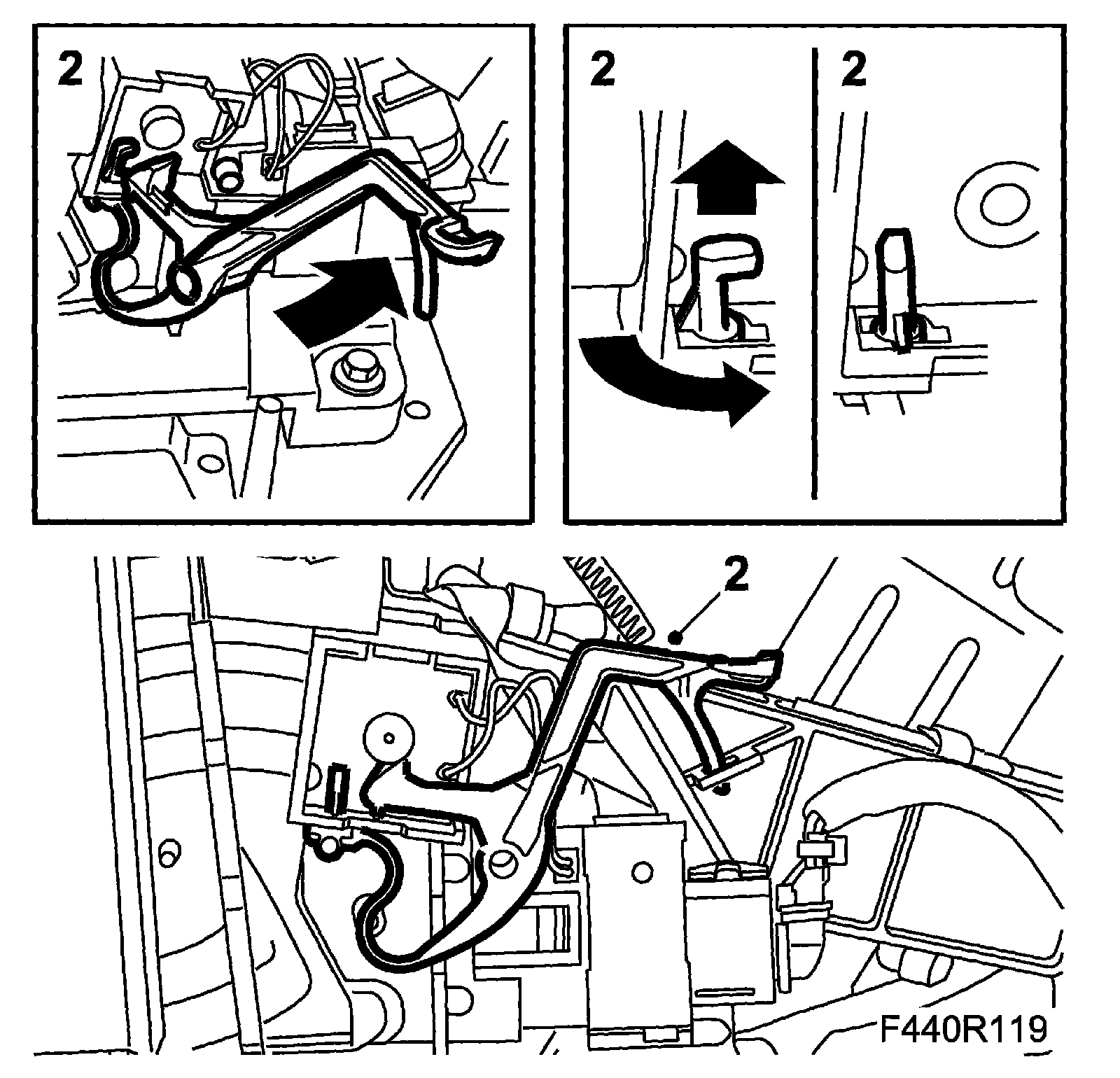 2

2

2

2

F440R119