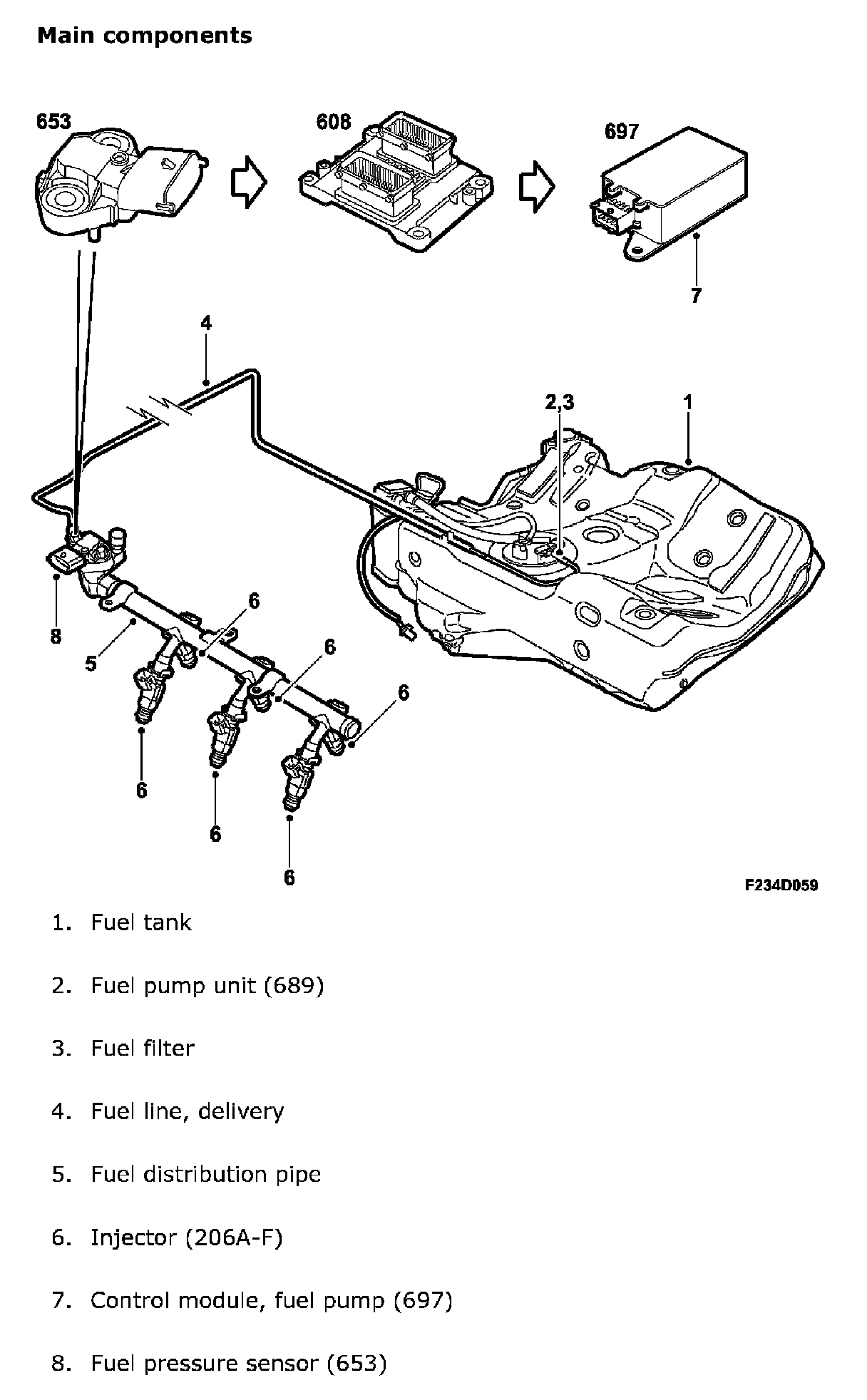 Main components

653

608

697

7

4

2,3

1

8

5

6

6

6

6

6

6

F234D059

1. Fuel tank

2. Fuel pump unit (689)

3. Fuel filter

4. Fuel line, delivery

5. Fuel distribution pipe

6. Injector (206A-F)

7. Control module, fuel pump (697)

8. Fuel pressure sensor (653)