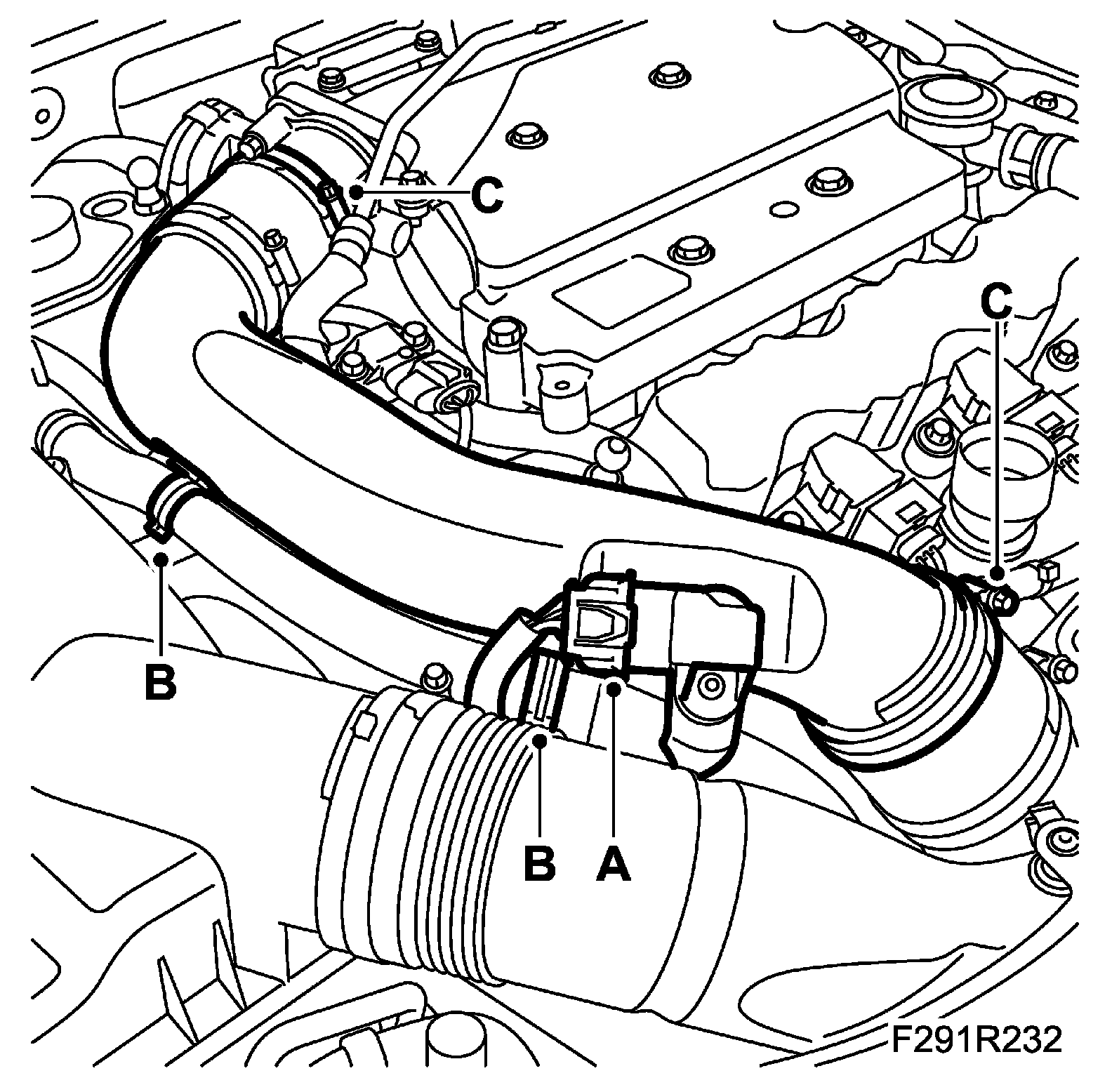 C
C
B
B
A
F291R232