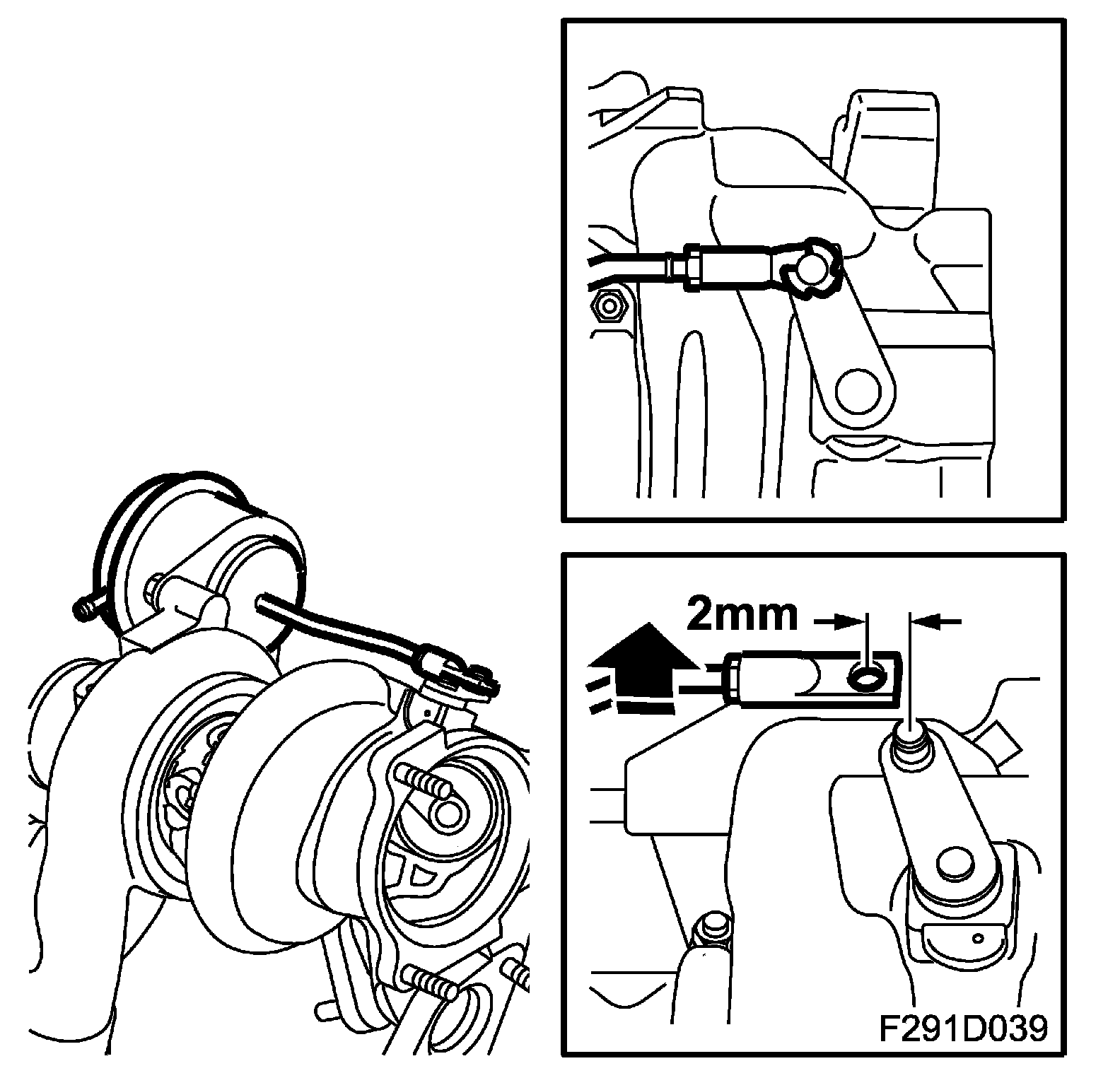 2mm

F291D039