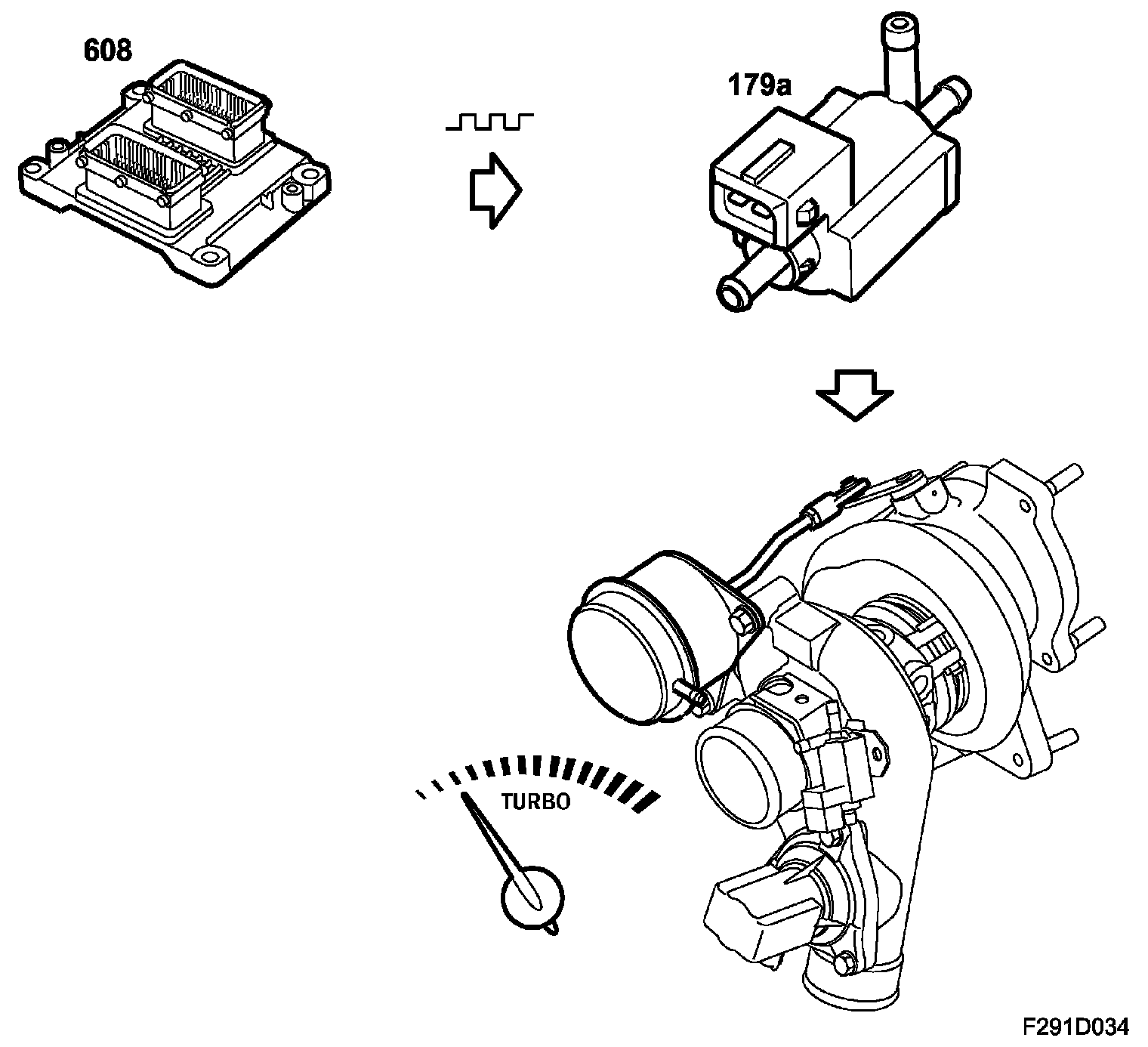 608

179a

TURBO

F291D034