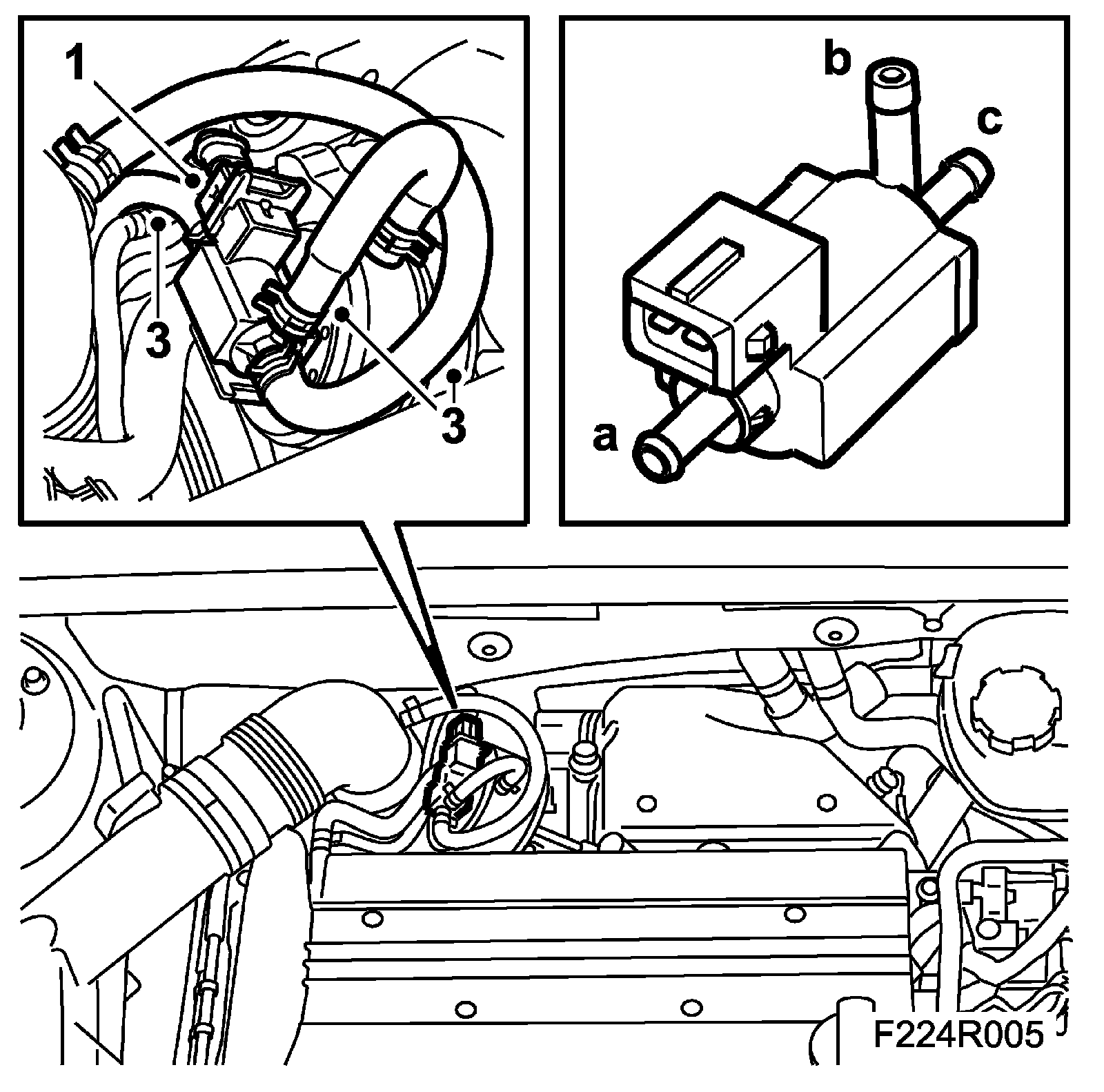 1
3
3
b
c
a
F224R005