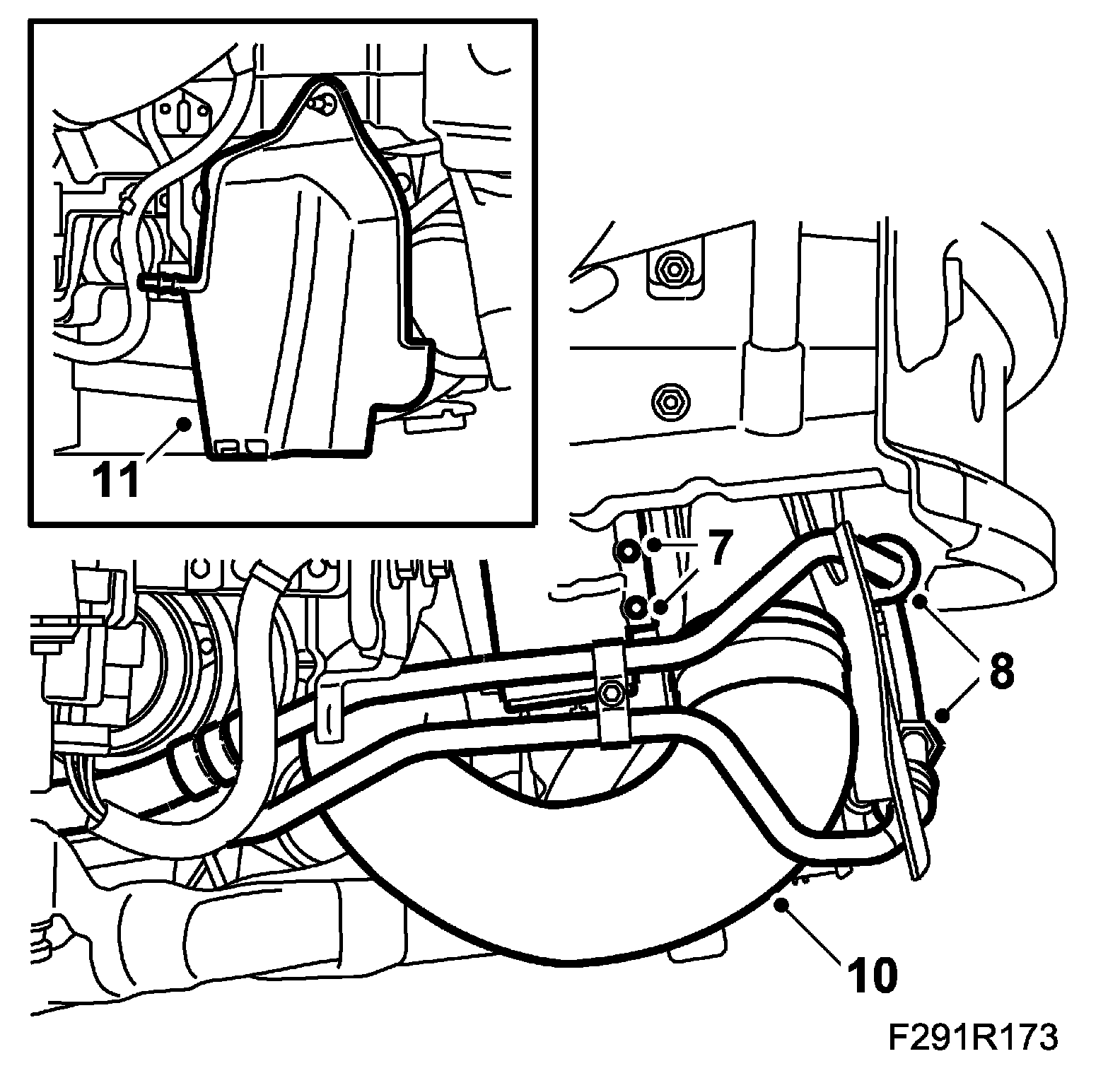 11

7

8

10

F291R173