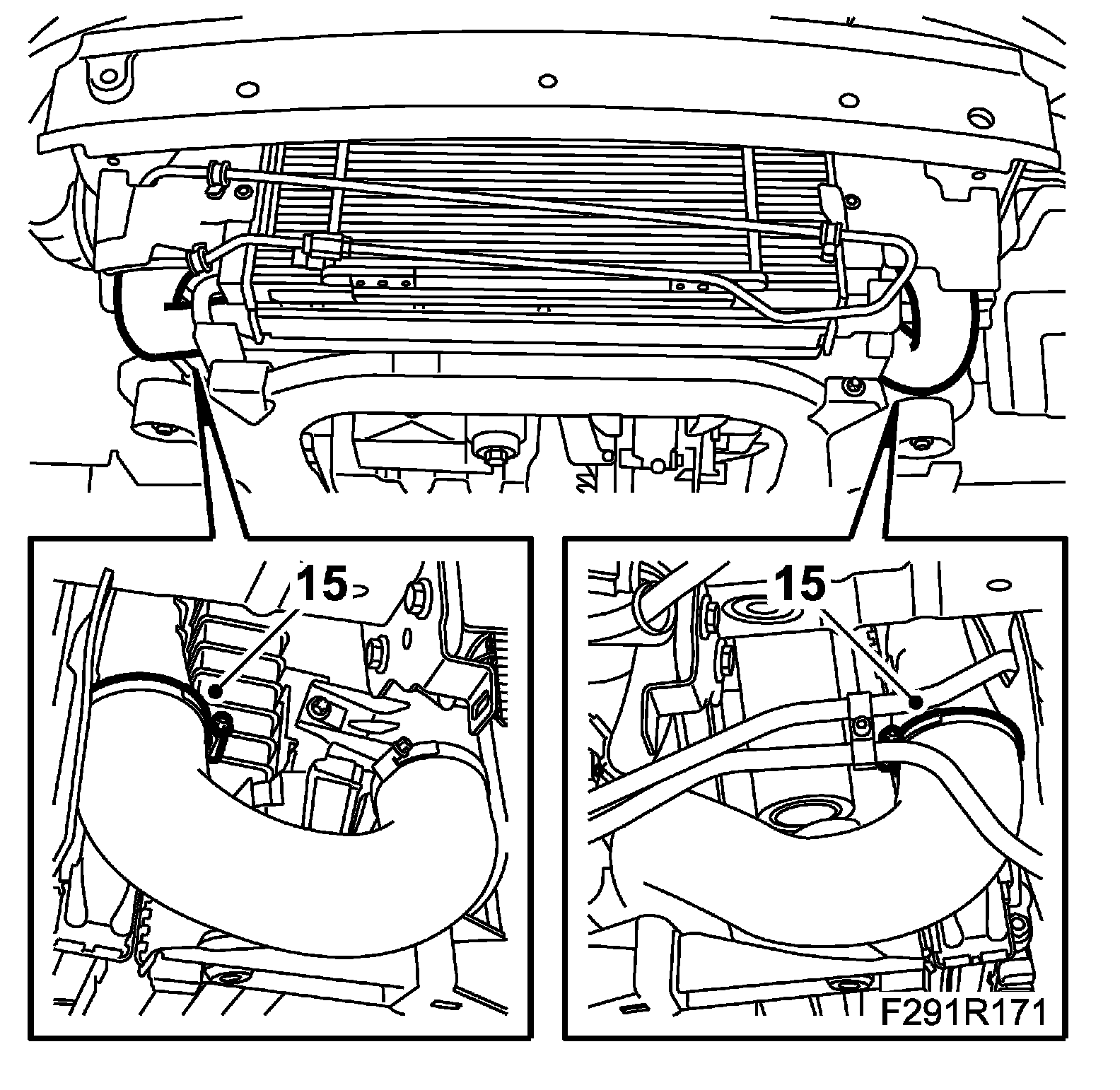 15

15

F291R171