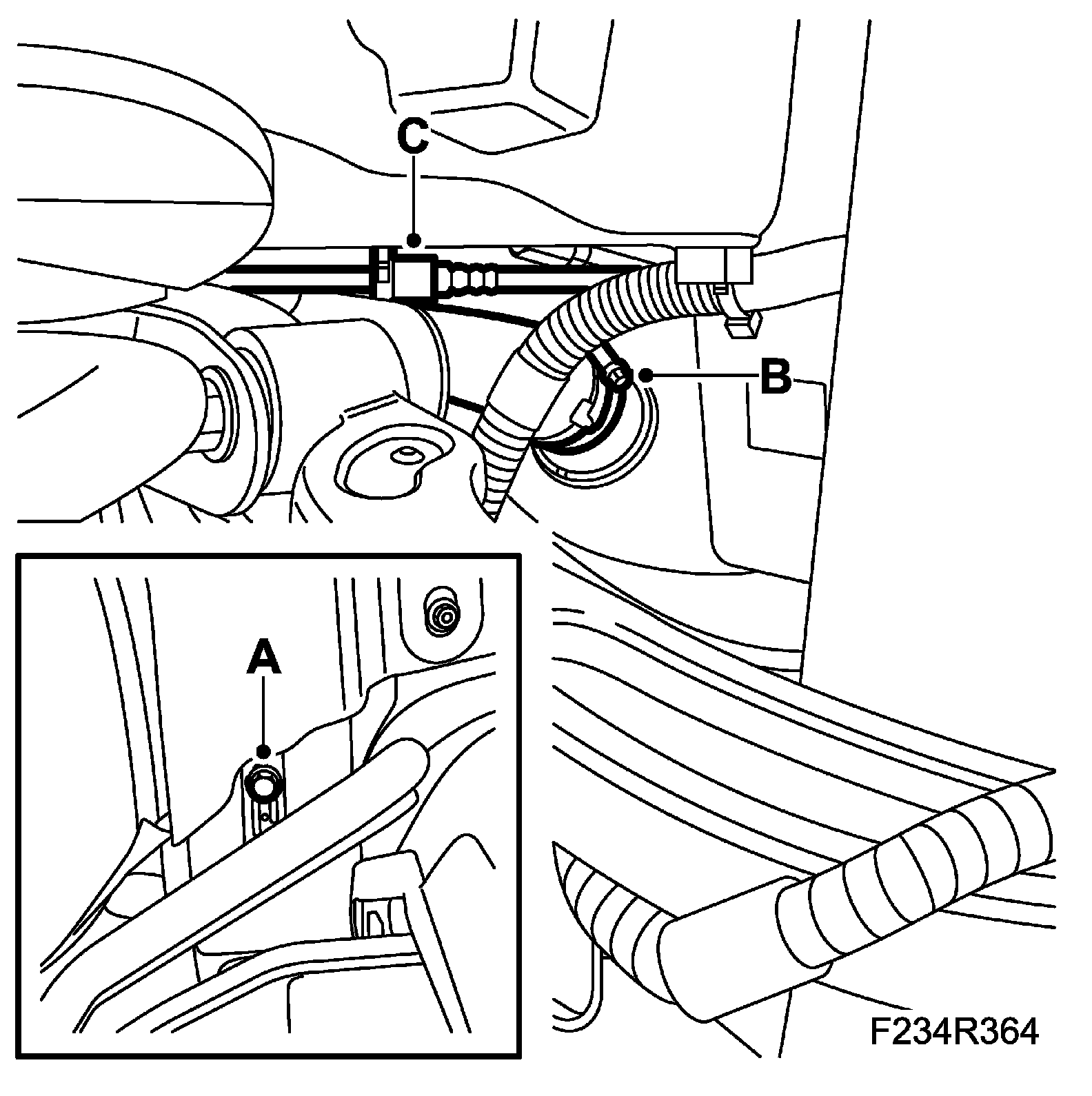 C
B
A
F234R364