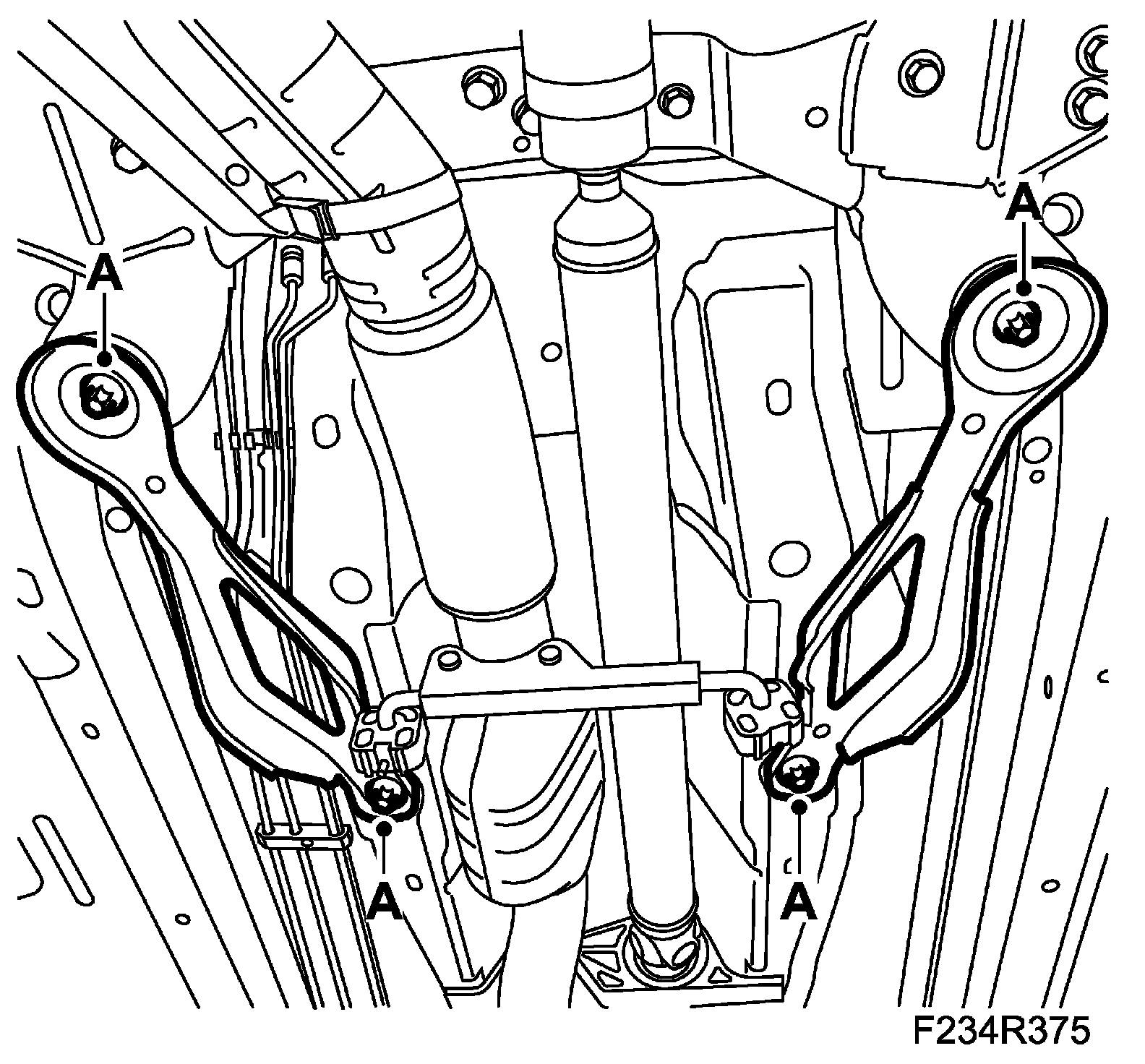 A
A
A
A
F234R375