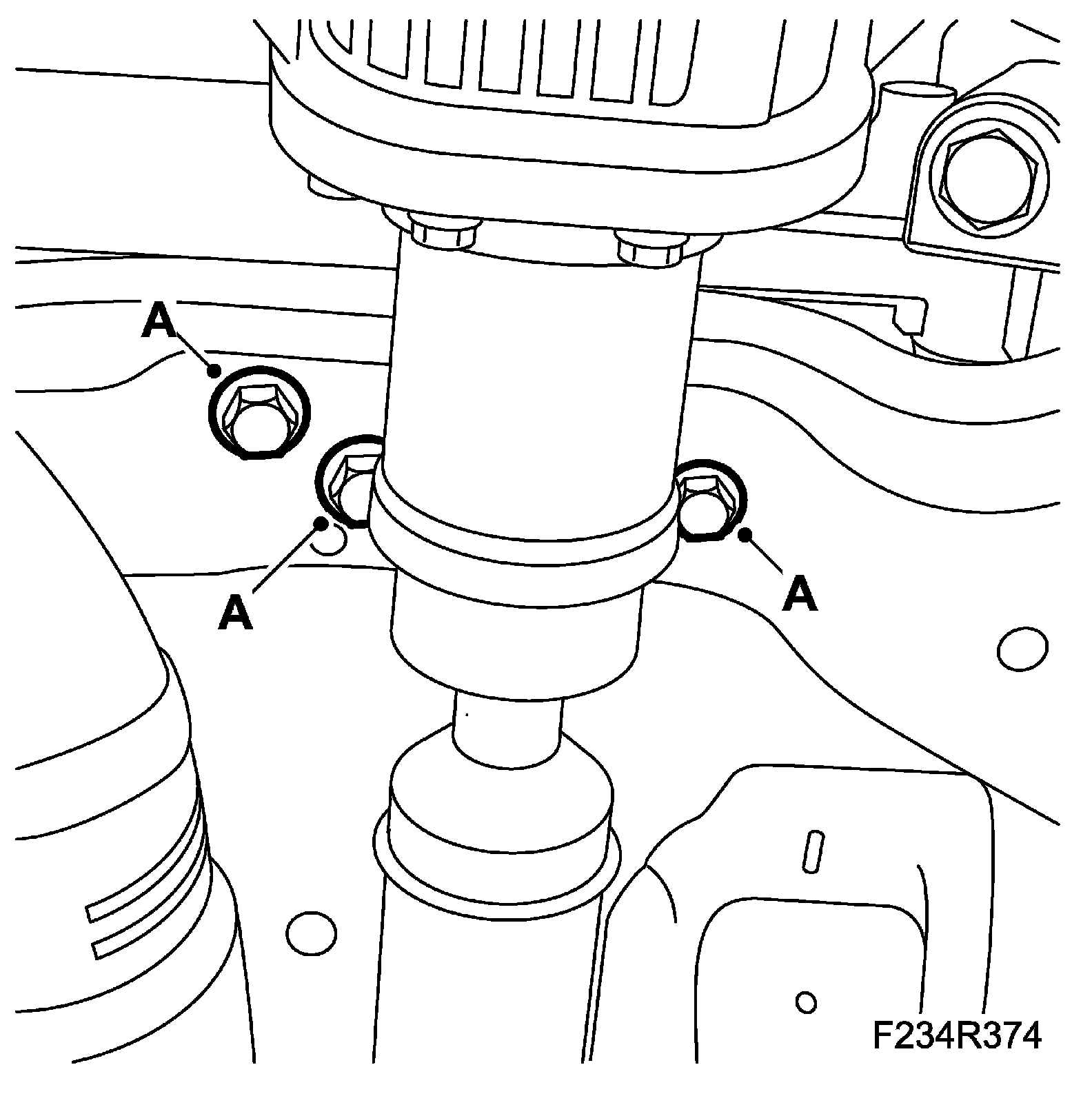 A
A
A
F234R374