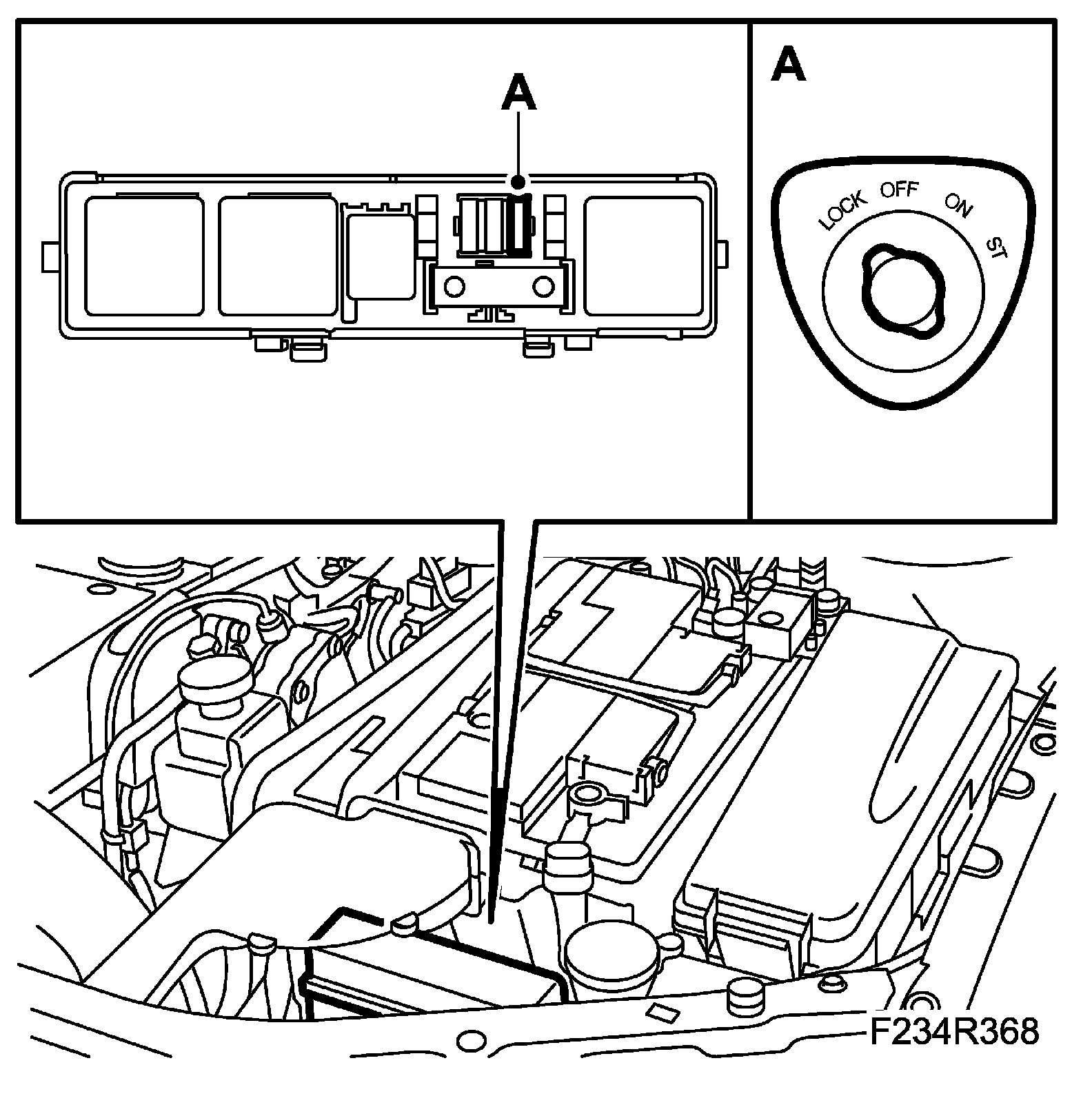 A

A

LOCK OFF ON ST

F234R368