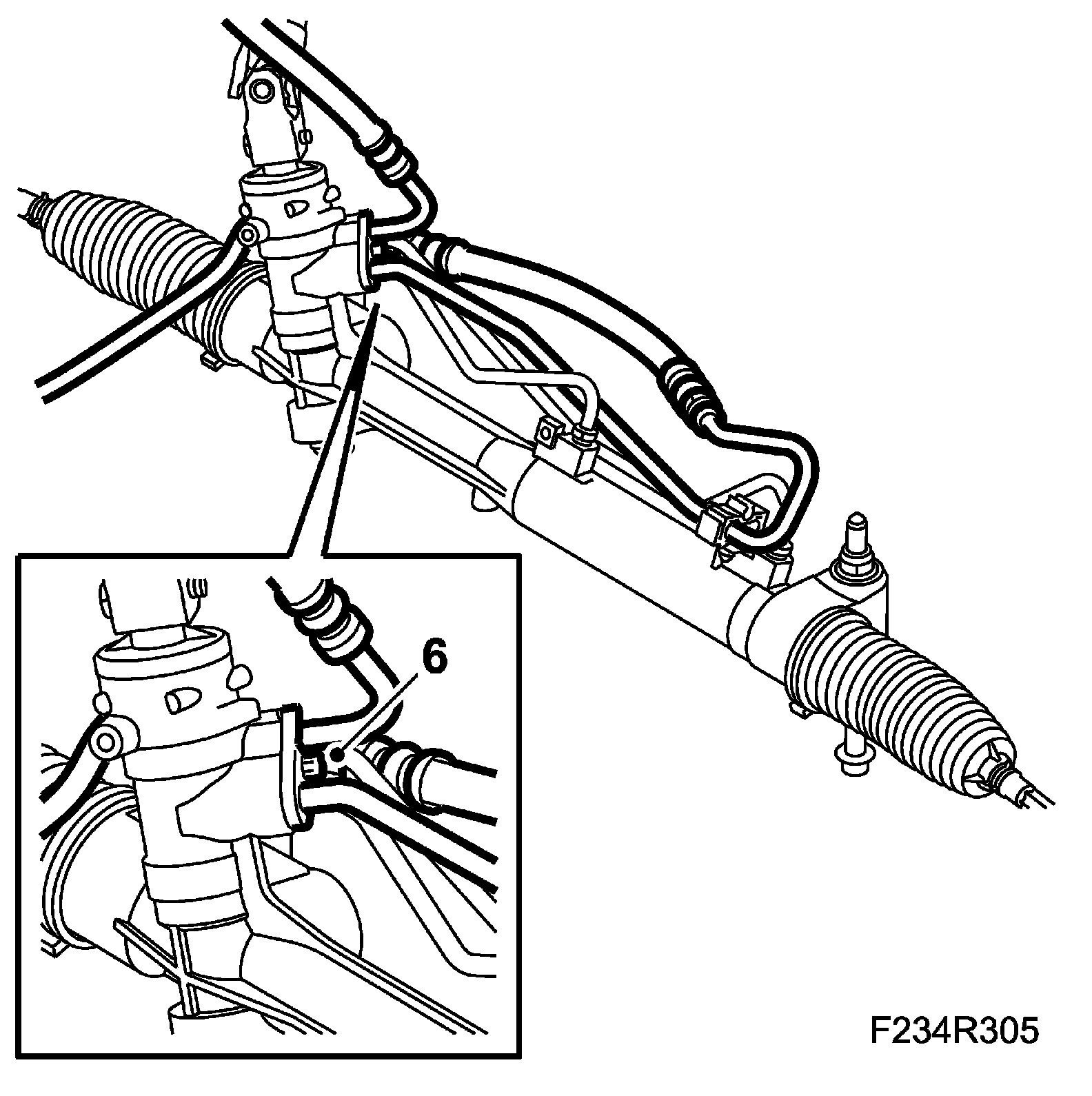 6

F234R305