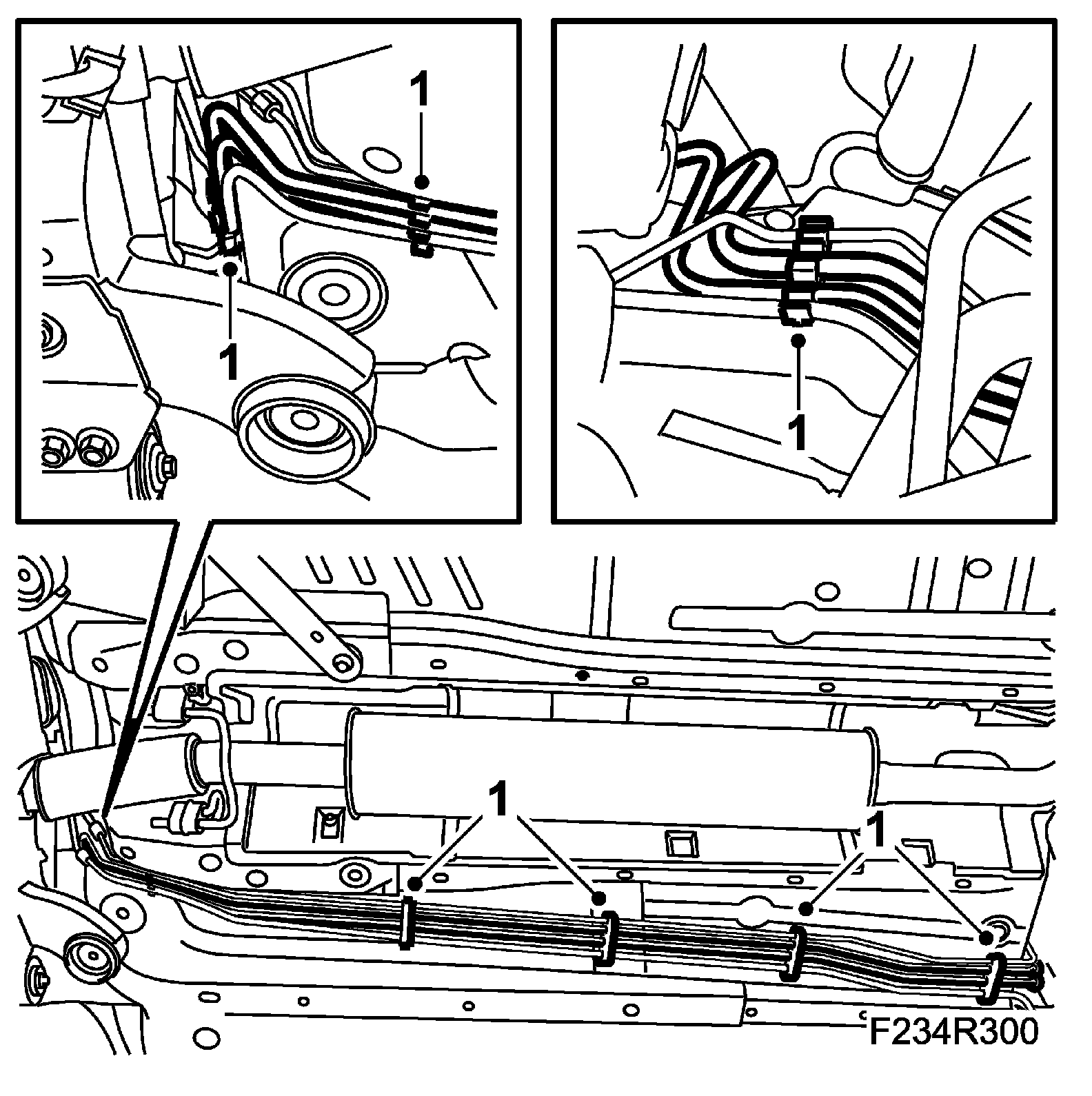 1
1
1
1
1
F234R300