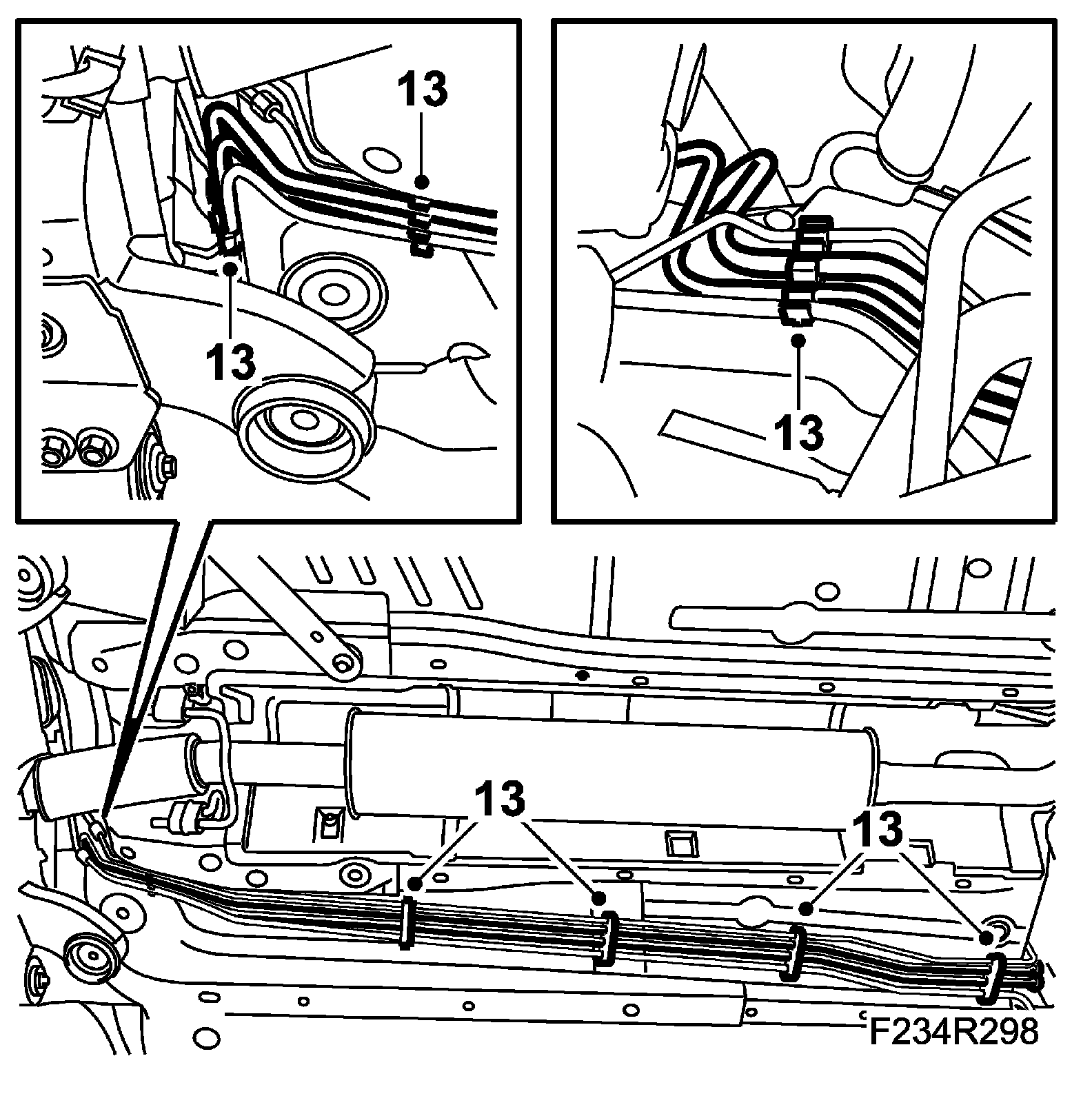 13
13
13
13
13
F234R298