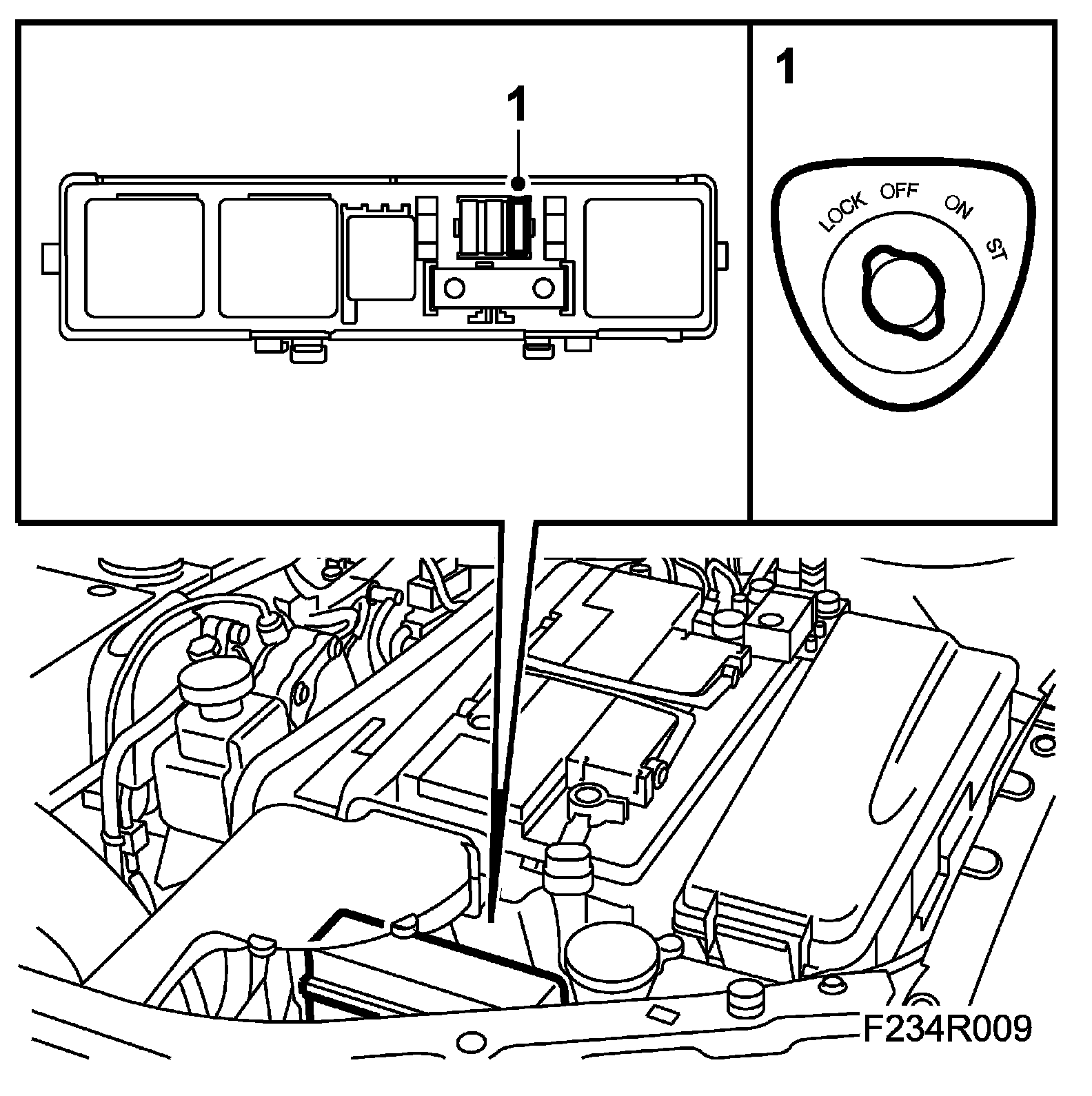 1

1

LOCK OFF ON ST

F234R009