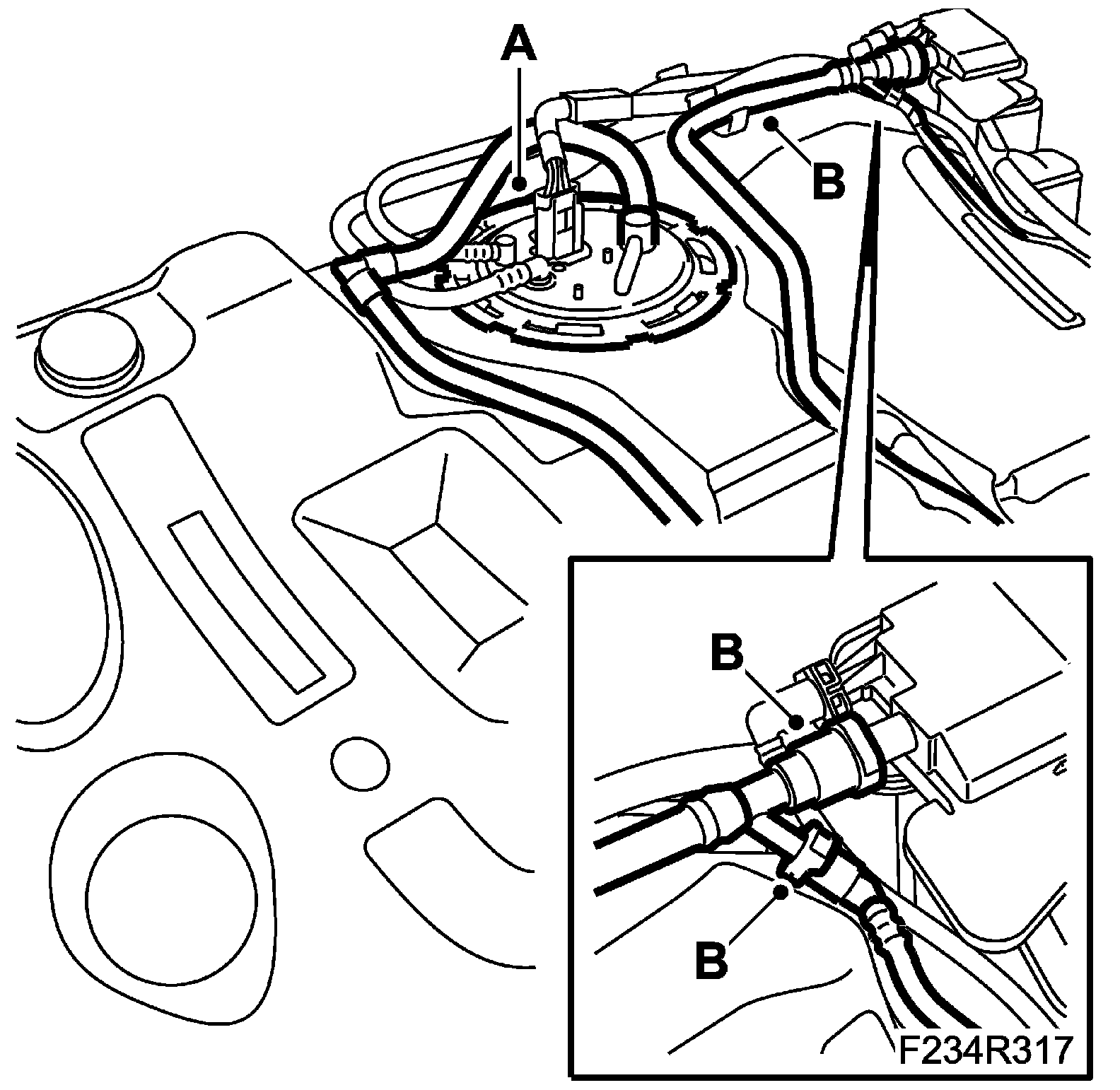 A
B
B
B
F234R317