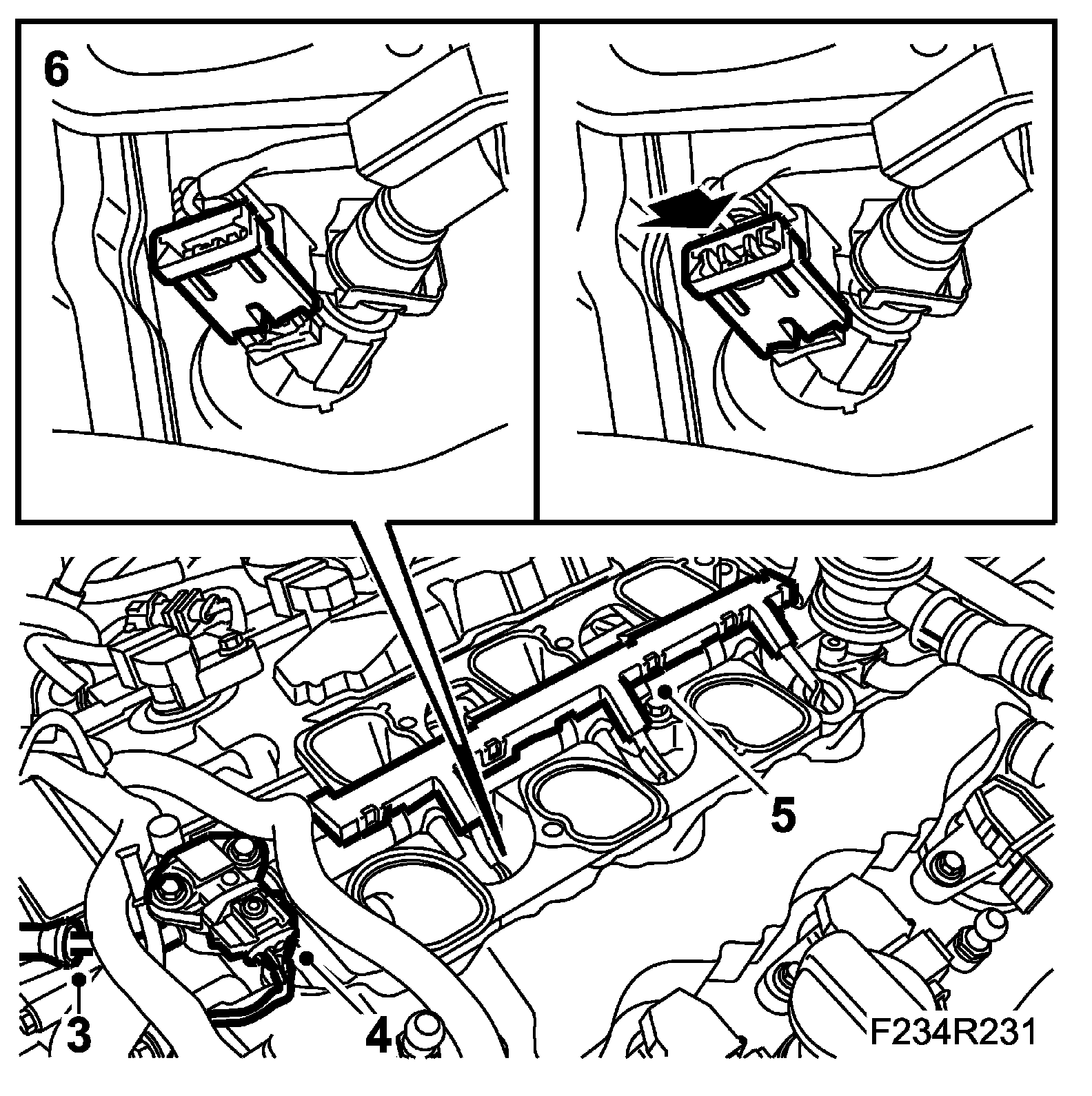 6

5

3

4

F234R231