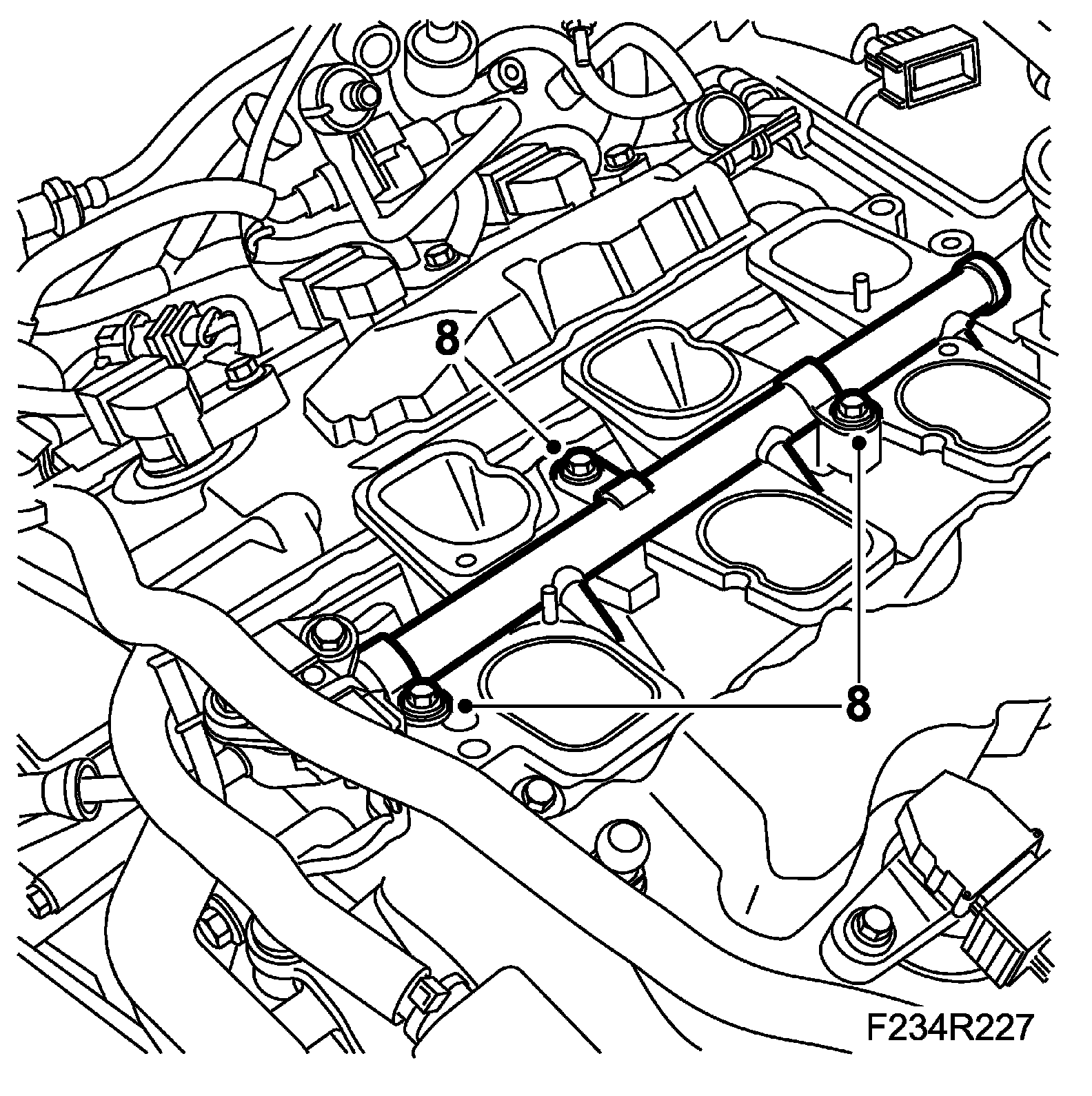 8

8

F234R227