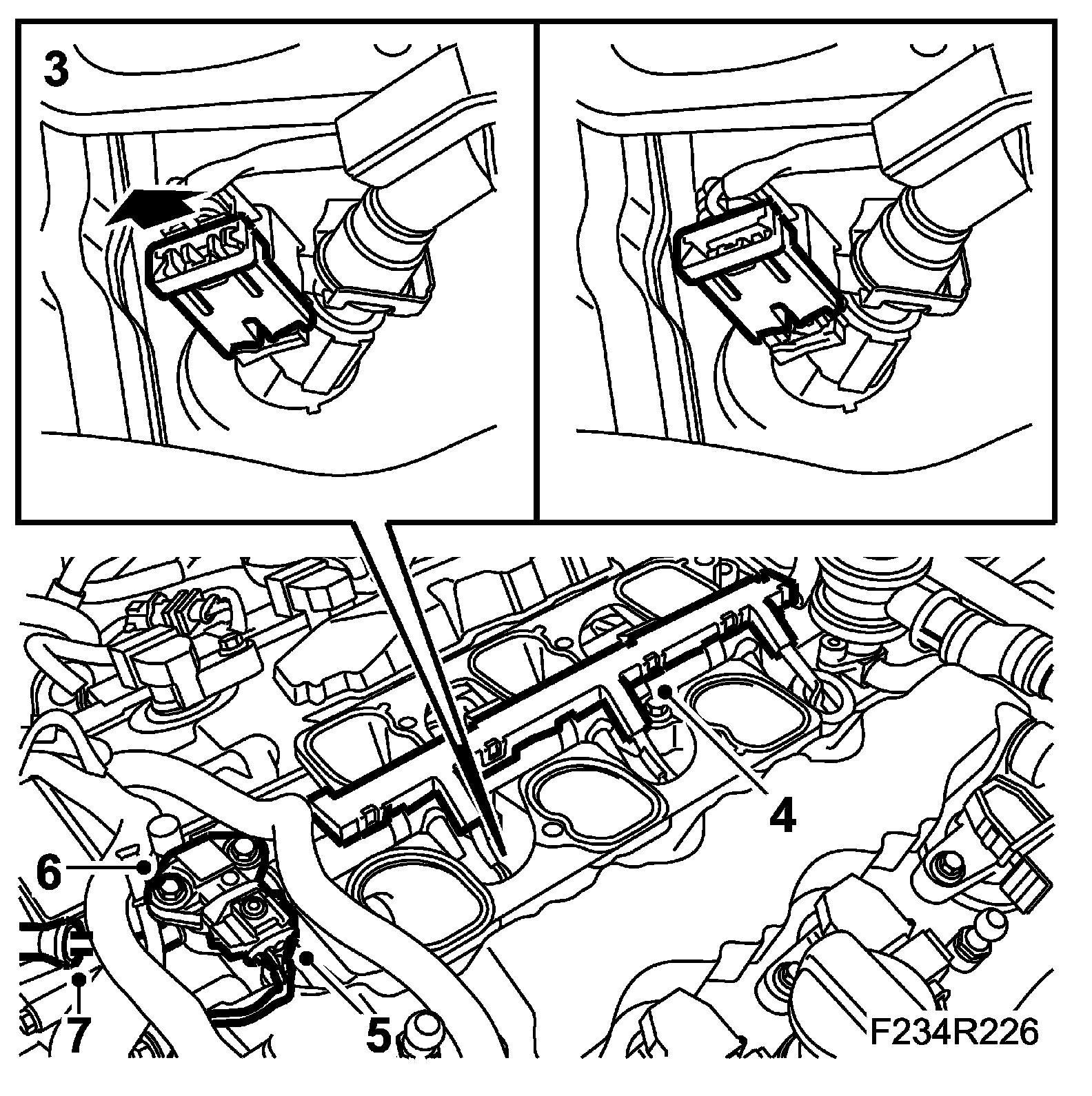 3

4

6

7

5

F234R226