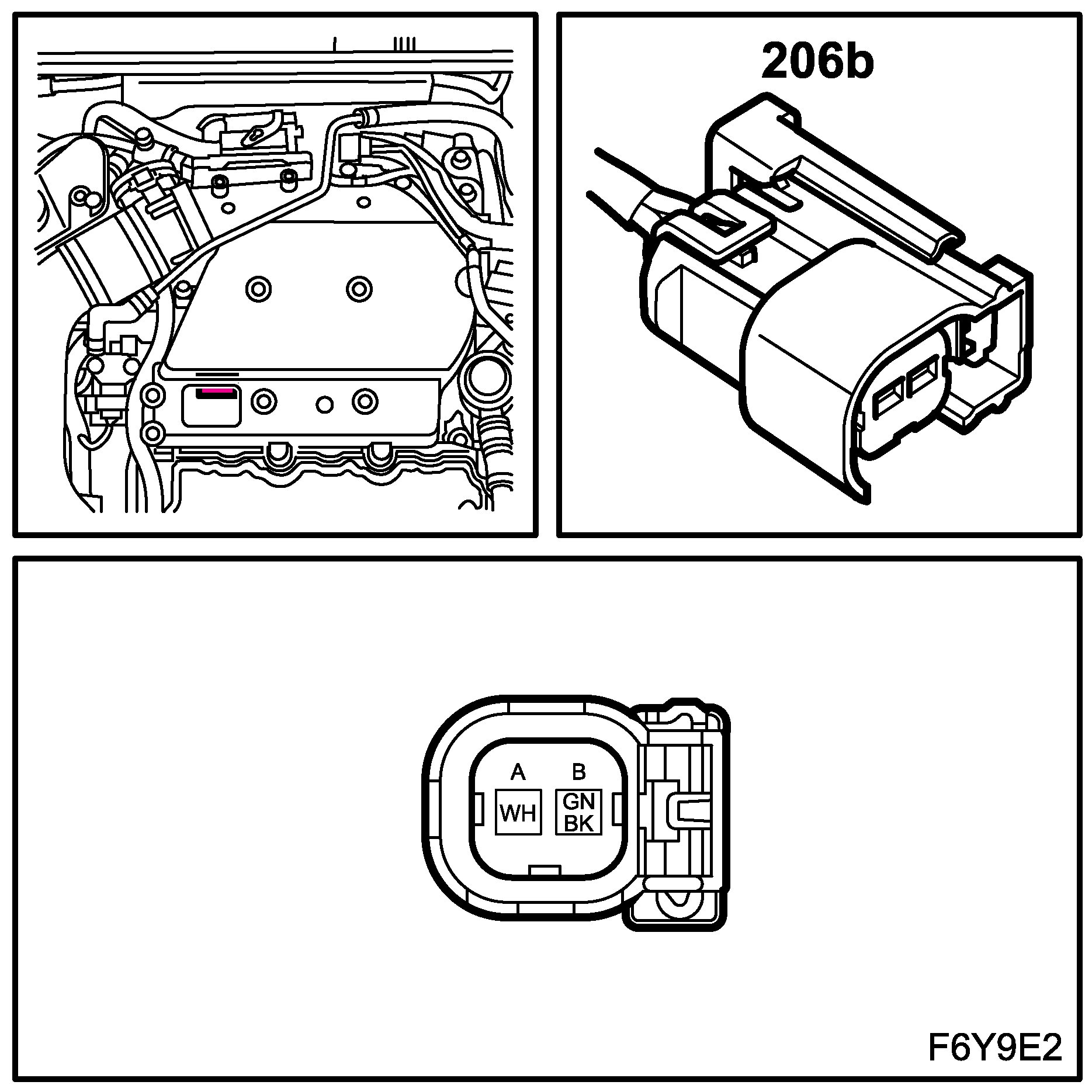 206b

A B

WH

GN
BK

F6Y9E2